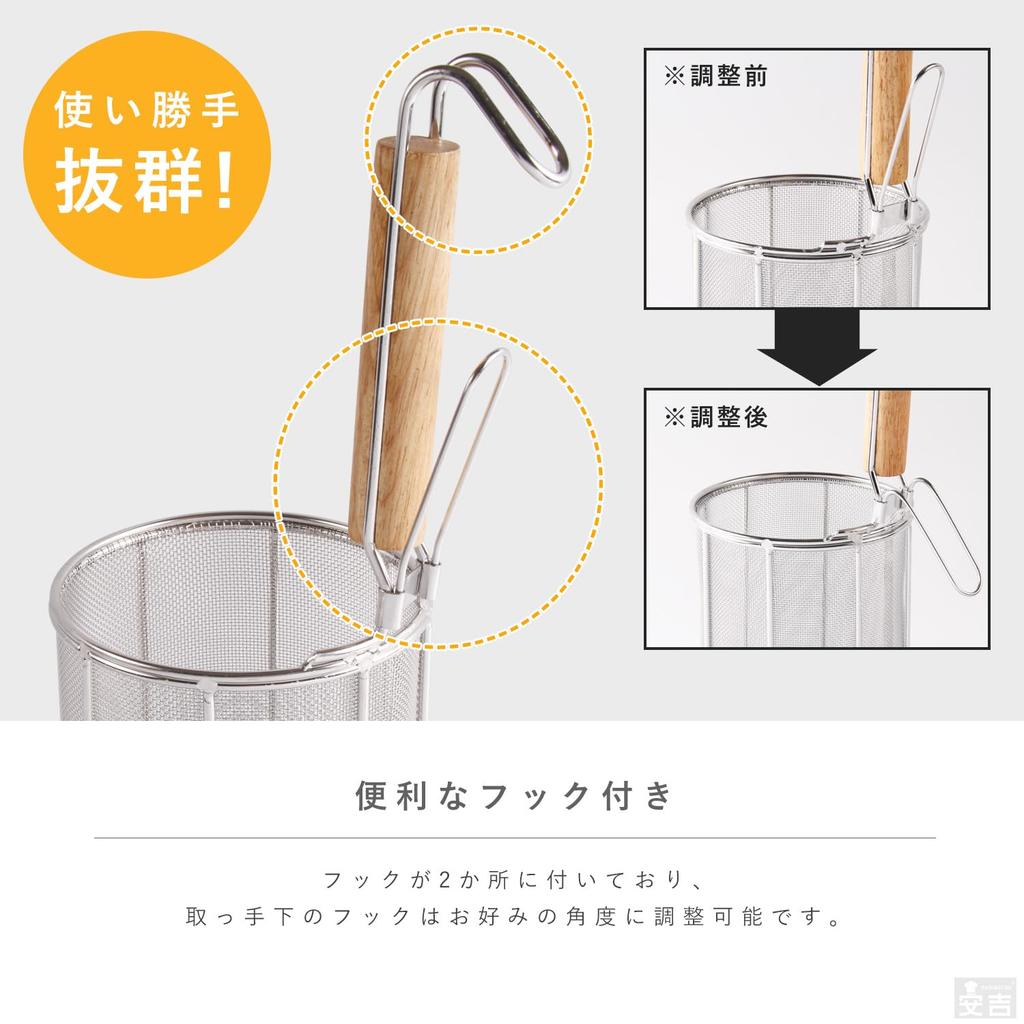 使い勝手
抜群!

※調整前

※調整後

便利なフック付き

フックが2か所に付いており、
取っ手下のフックはお好みの角度に調整可能です。

安吉