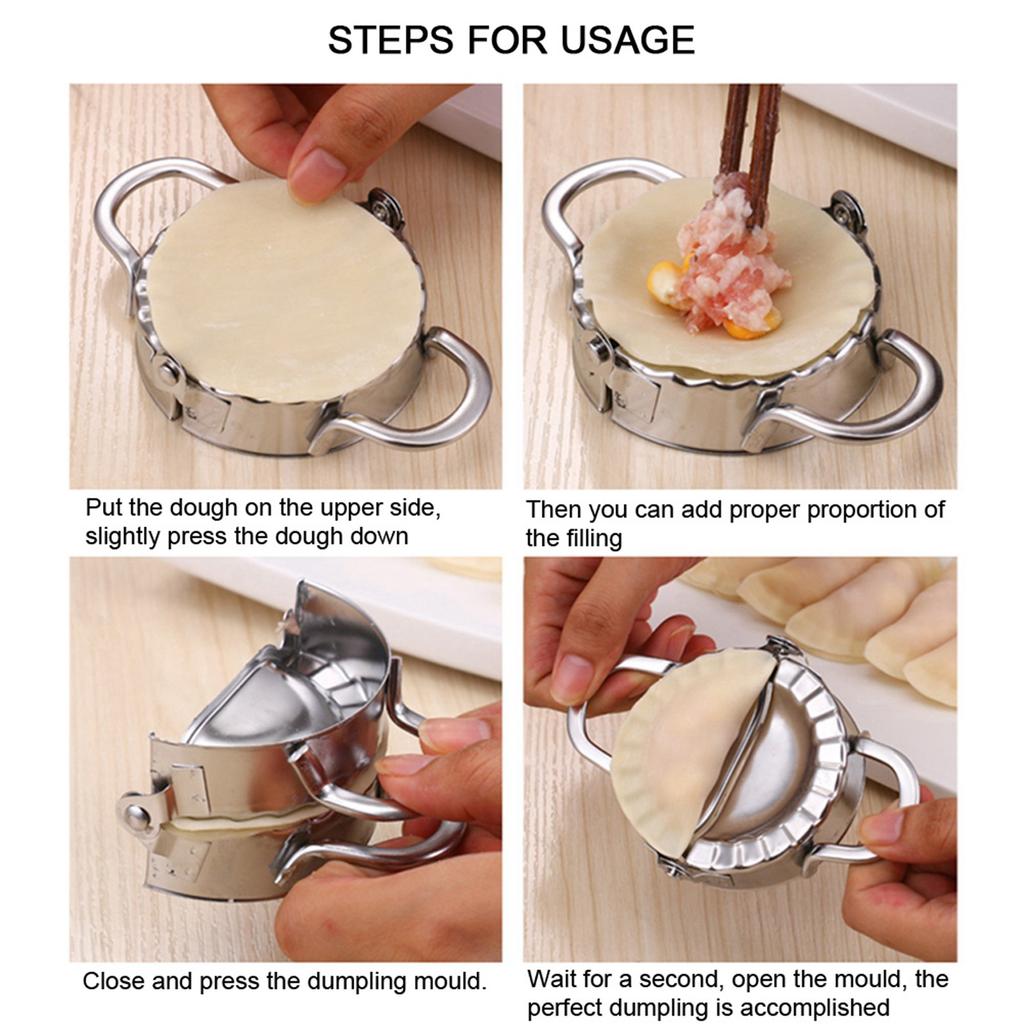 STEPS FOR USAGE

Put the dough on the upper side, slightly press the dough down

Then you can add proper proportion of the filling

Close and press the dumpling mould.

Wait for a second, open the mould, the perfect dumpling is accomplished