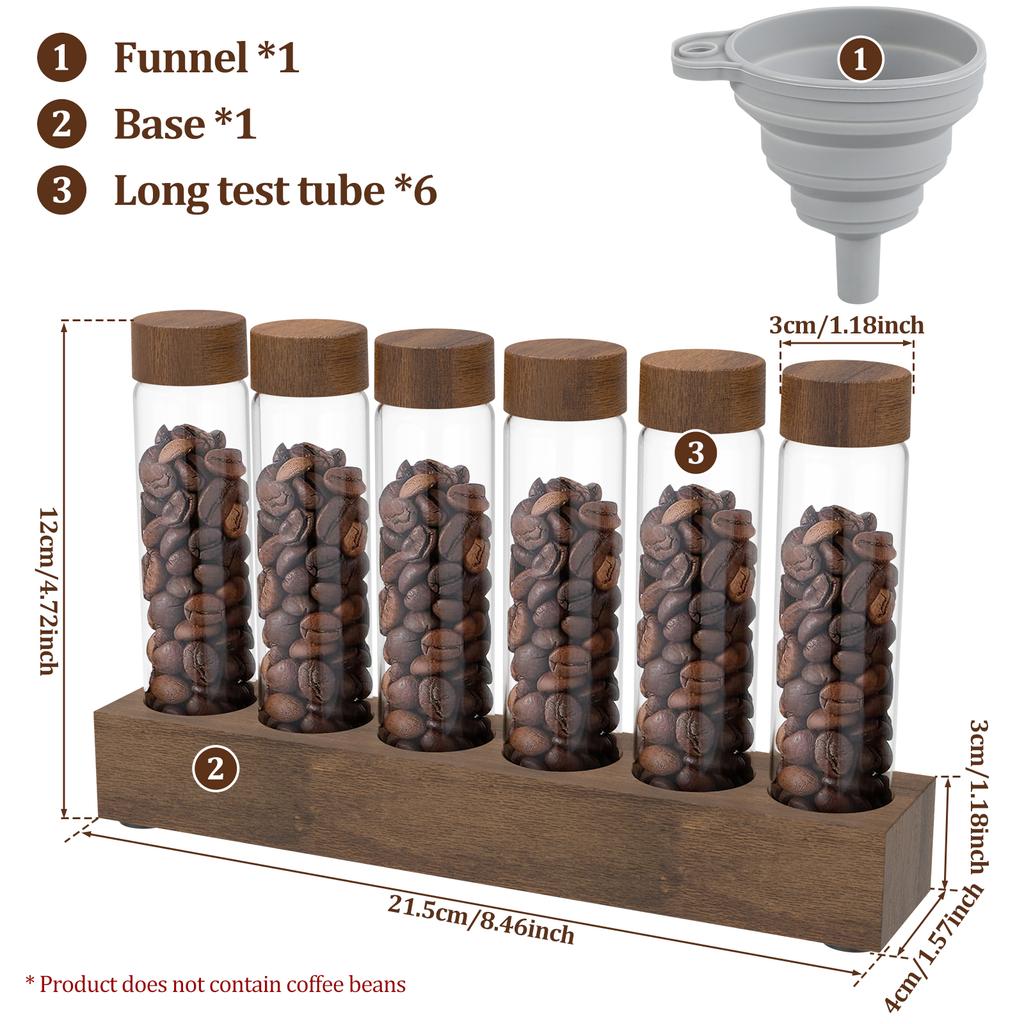 1 Funnel *1
2 Base *1
3 Long test tube *6

1

3cm/1.18inch

3

12cm/4.72inch

2

3cm/1.18inch

21.5cm/8.46inch

4cm/1.57inch

* Product does not contain coffee beans