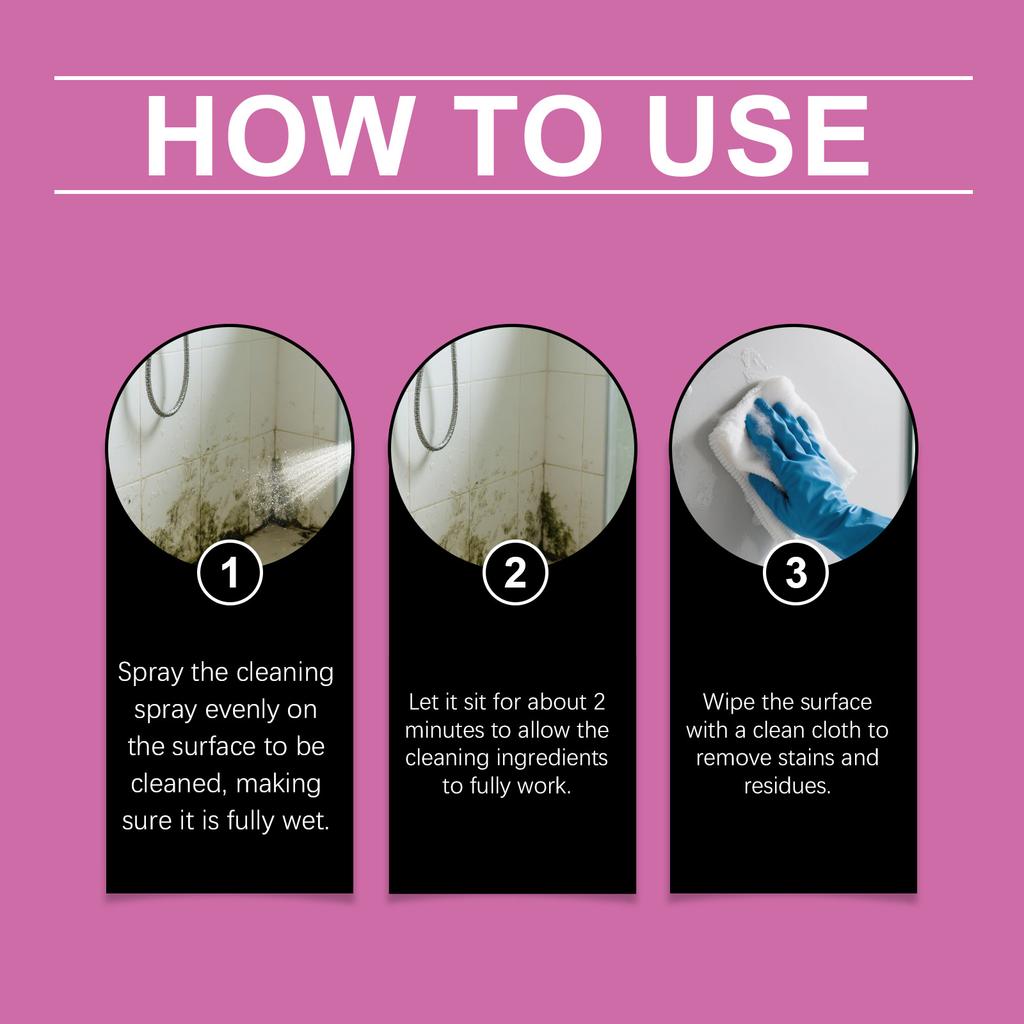 HOW TO USE

1

Spray the cleaning spray evenly on the surface to be cleaned, making sure it is fully wet.

2

Let it sit for about 2 minutes to allow the cleaning ingredients to fully work.

3

Wipe the surface with a clean cloth to remove stains and residues.