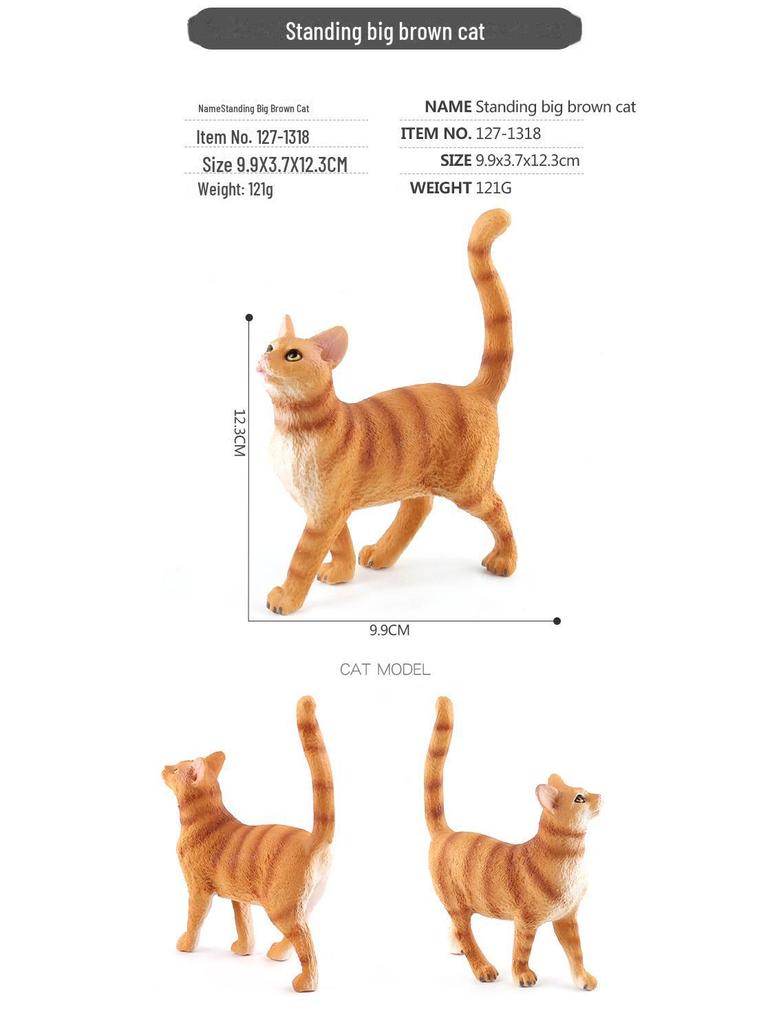 Standing big brown cat

NameStanding Big Brown Cat
Item No. 127-1318
Size 9.9X3.7X12.3CM
Weight: 121g

NAME Standing big brown cat
ITEM NO. 127-1318
SIZE 9.9x3.7x12.3cm
WEIGHT 121G

12.3CM

9.9CM

CAT MODEL