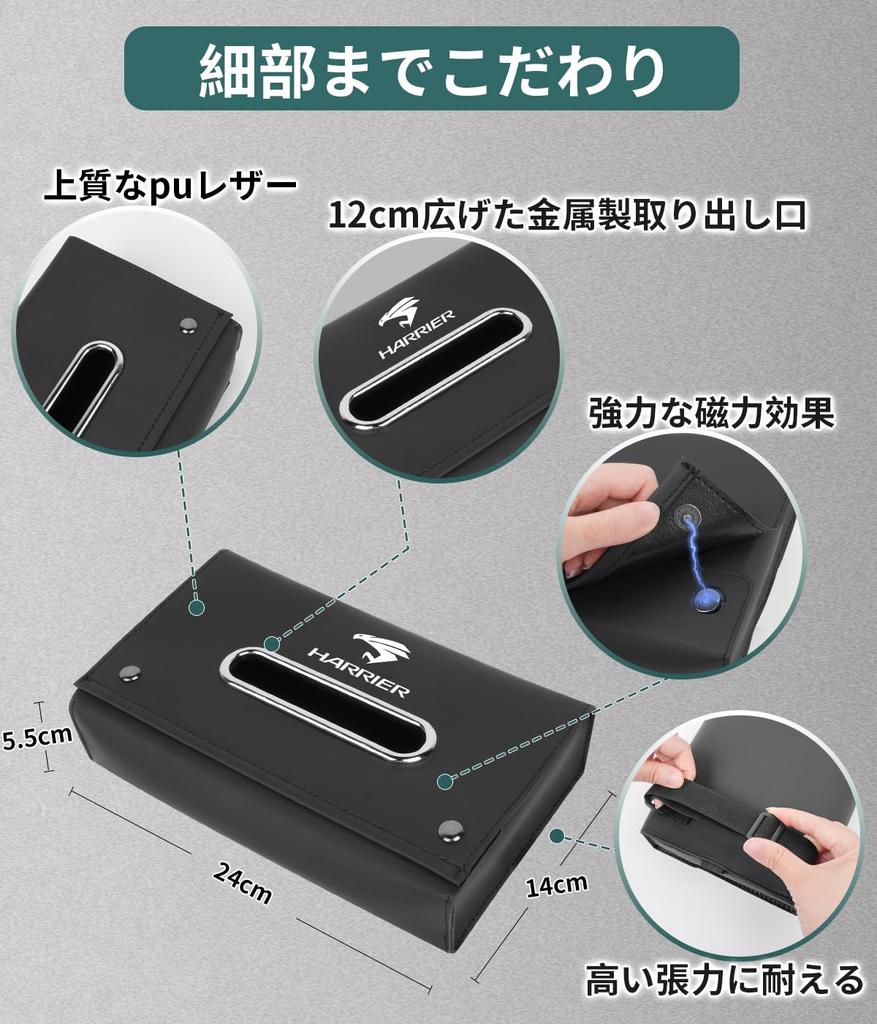 細部までこだわり

上質なpuレザー

12cm広げた金属製取り出し口

HARRIER

強力な磁力効果

HARRIER

5.5cm

24cm

14cm

高い張力に耐える