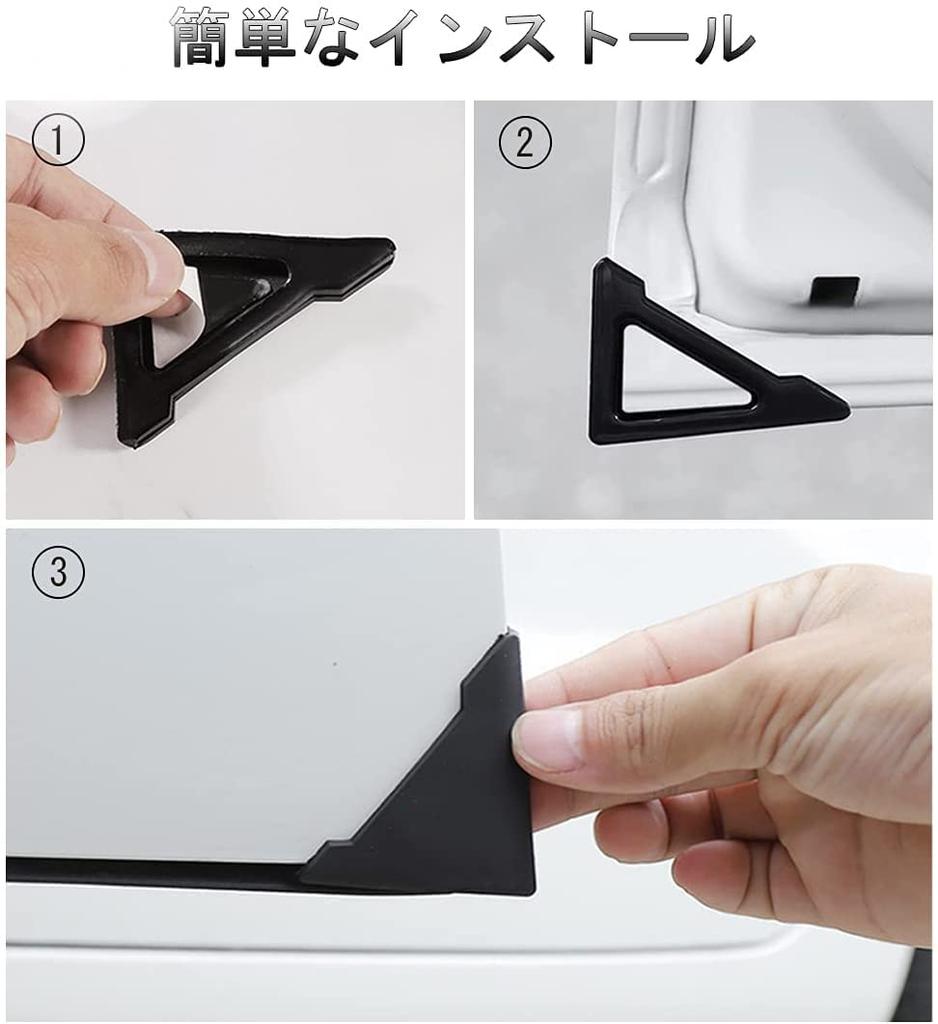 簡単なインストール

①

②

③