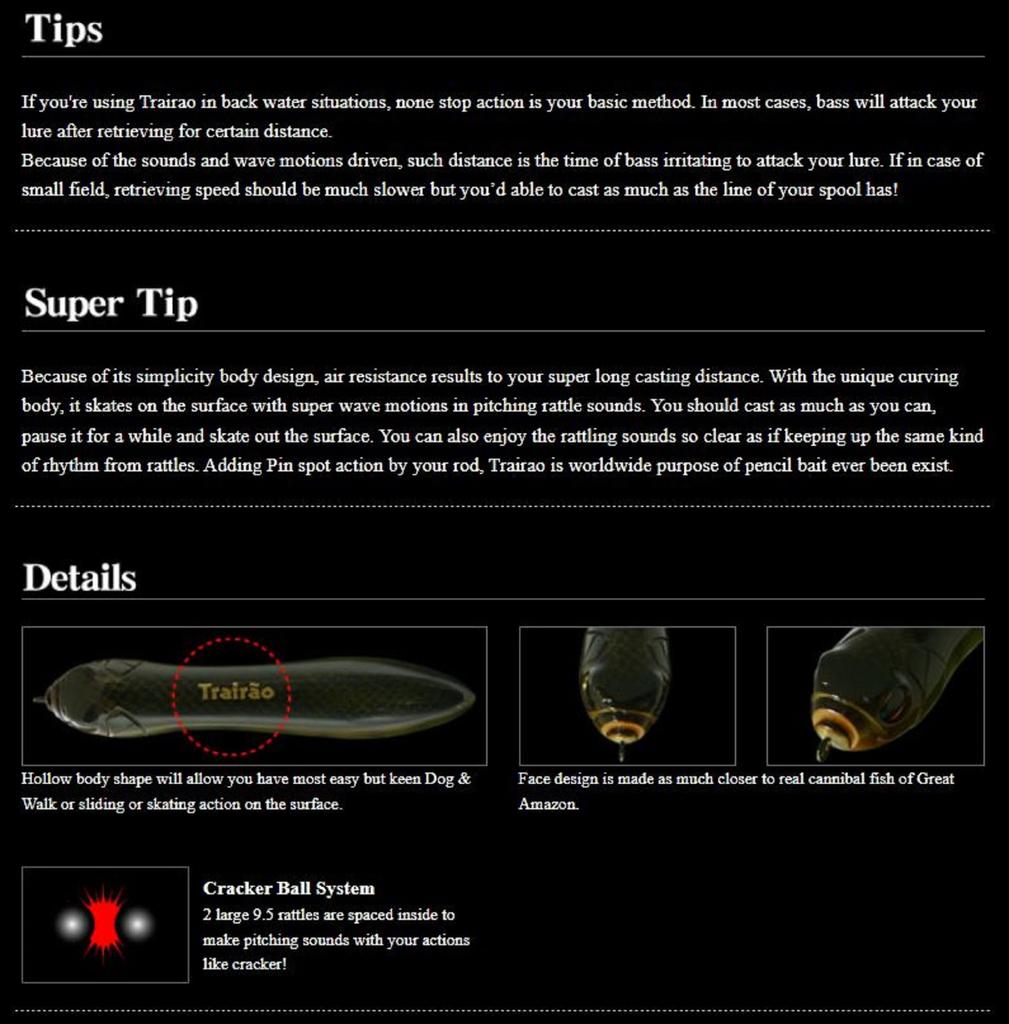 Tips

If you're using Trairao in back water situations, none stop action is your basic method. In most cases, bass will attack your lure after retrieving for certain distance.
Because of the sounds and wave motions driven, such distance is the time of bass irritating to attack your lure. If in case of small field, retrieving speed should be much slower but you'd able to cast as much as the line of your spool has!

Super Tip

Because of its simplicity body design, air resistance results to your super long casting distance. With the unique curving body, it skates on the surface with super wave motions in pitching rattle sounds. You should cast as much as you can, pause it for a while and skate out the surface. You can also enjoy the rattling sounds so clear as if keeping up the same kind of rhythm from rattles. Adding Pin spot action by your rod, Trairao is worldwide purpose of pencil bait ever been exist.

Details

Trairão

Hollow body shape will allow you have most easy but keen Dog & Walk or sliding or skating action on the surface.

Face design is made as much closer to real cannibal fish of Great Amazon.

Cracker Ball System
2 large 9.5 rattles are spaced inside to make pitching sounds with your actions like cracker!