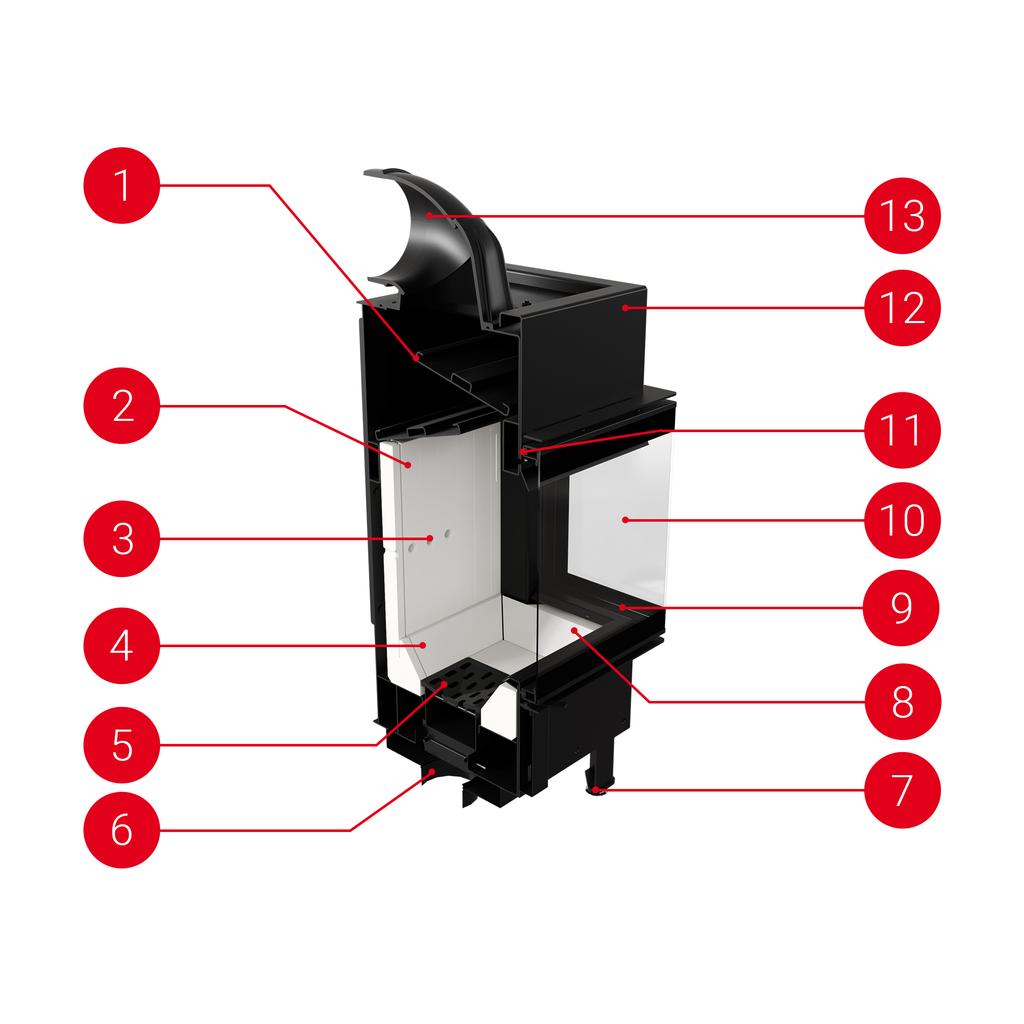 1
2
3
4
5
6
13
12
11
10
9
8
7