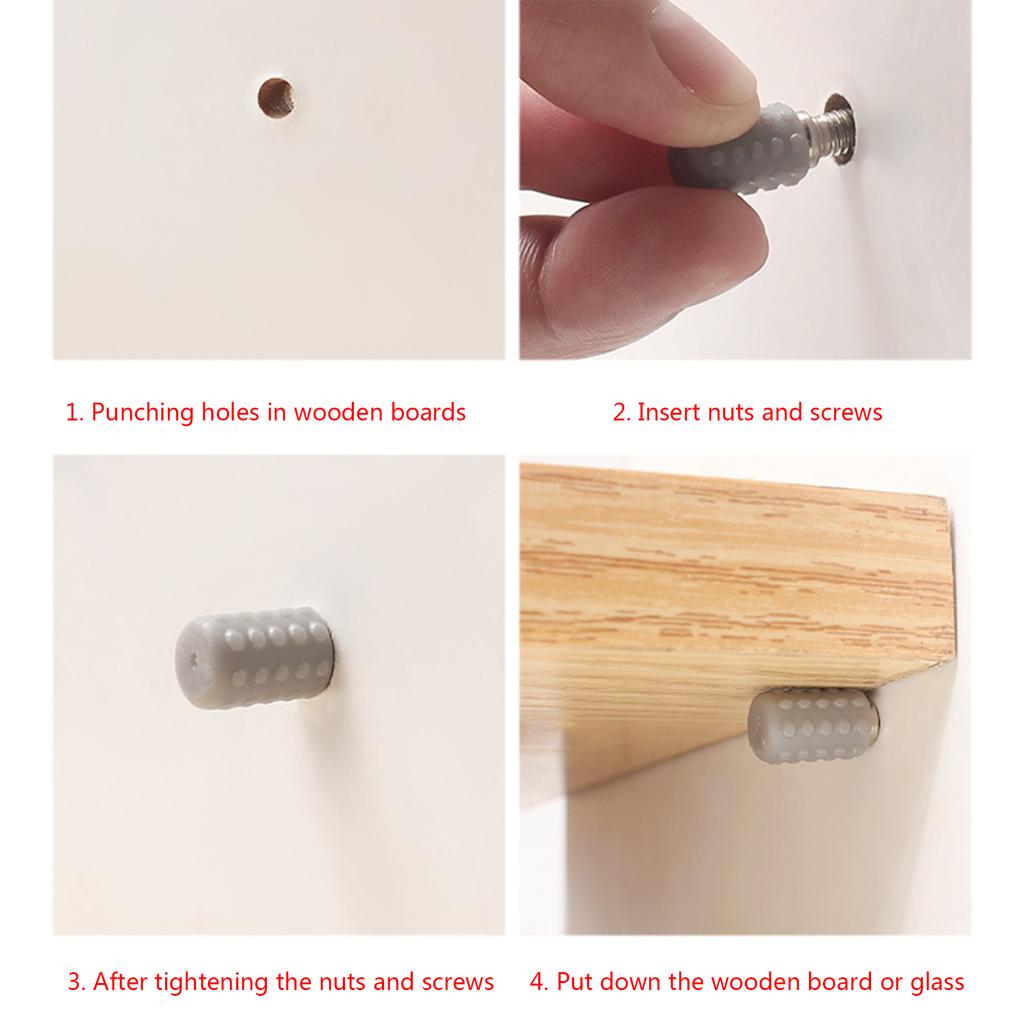 1. Punching holes in wooden boards

2. Insert nuts and screws

3. After tightening the nuts and screws

4. Put down the wooden board or glass