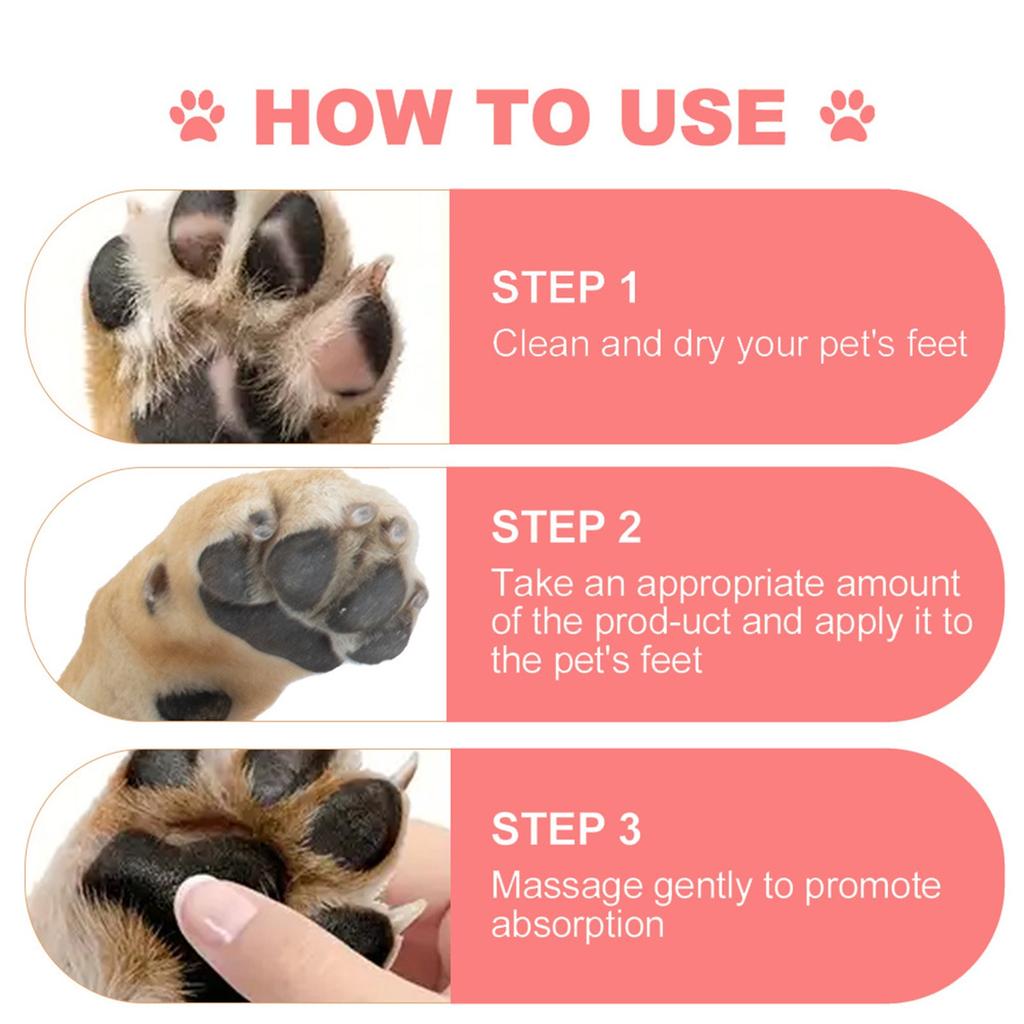 HOW TO USE

STEP 1
Clean and dry your pet's feet

STEP 2
Take an appropriate amount of the prod-uct and apply it to the pet's feet

STEP 3
Massage gently to promote absorption