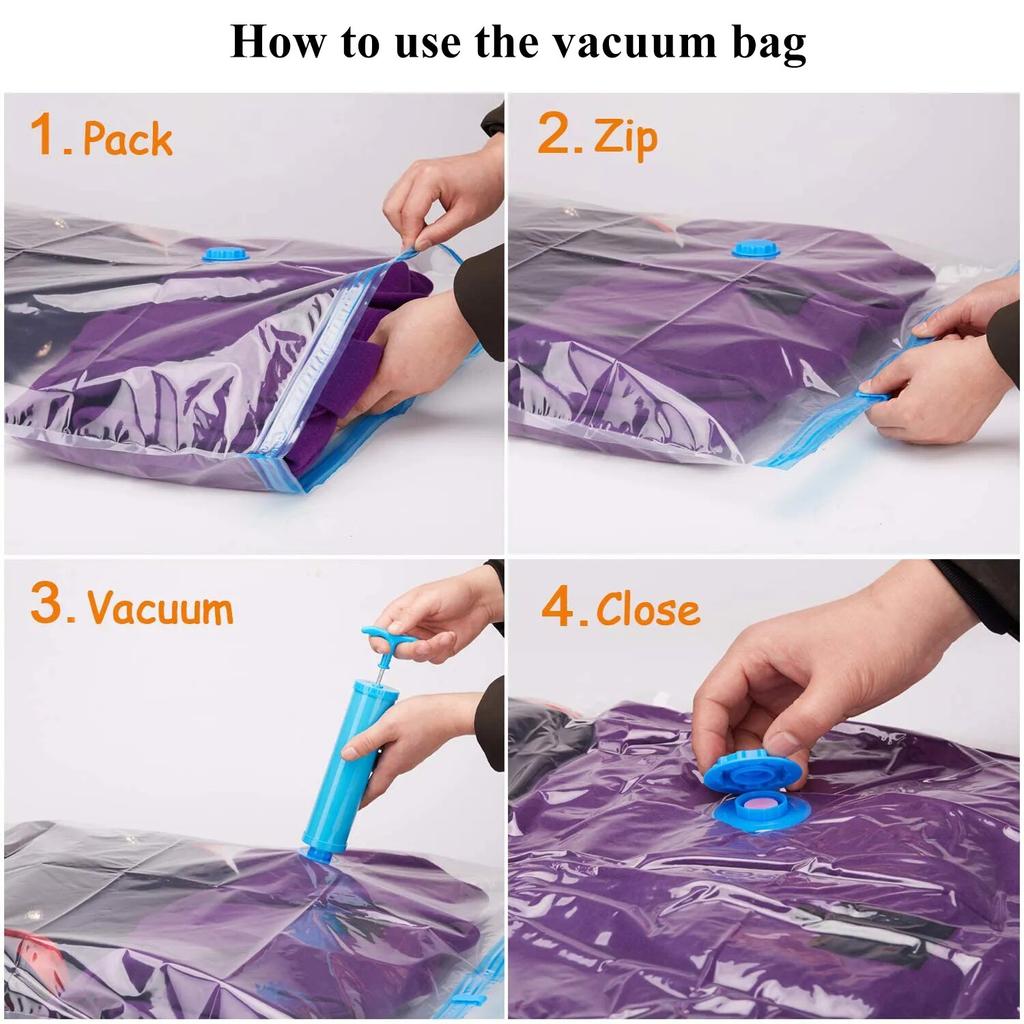 How to use the vacuum bag

1. Pack

2. Zip

3. Vacuum

4. Close