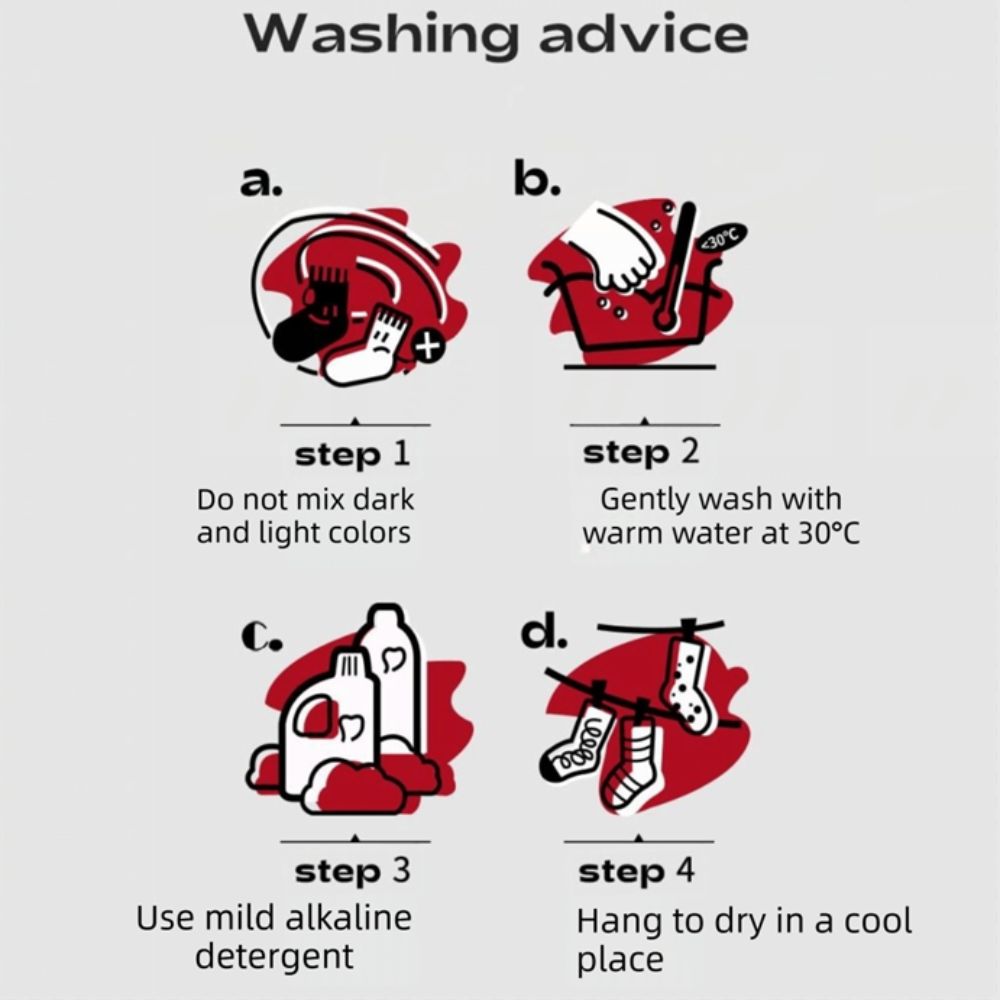 Washing advice

a.

step 1
Do not mix dark and light colors

b.

<30°C

step 2
Gently wash with warm water at 30°C

c.

step 3
Use mild alkaline detergent

d.

step 4
Hang to dry in a cool place