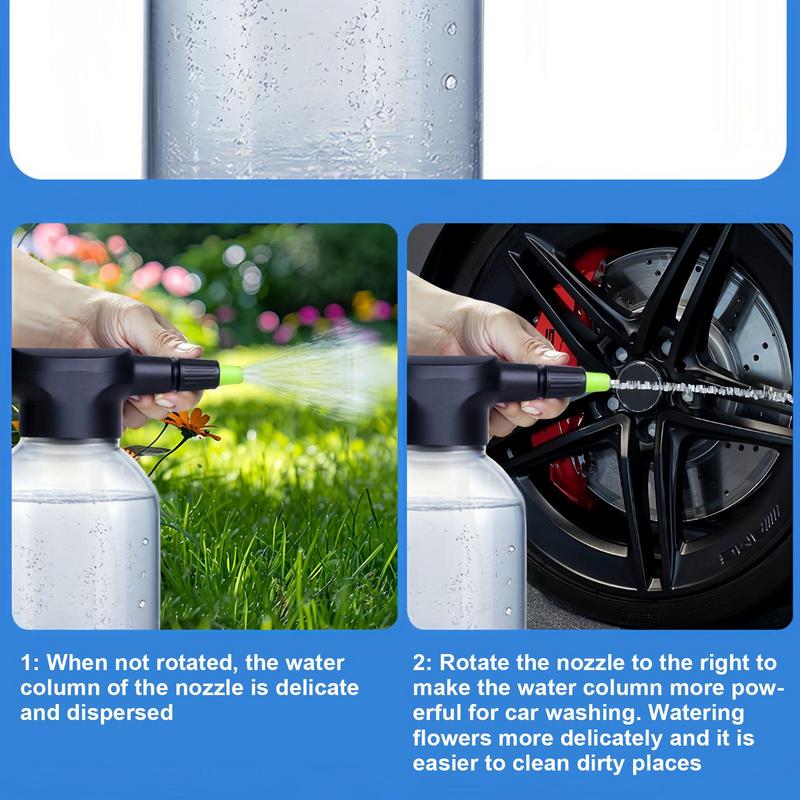 1: When not rotated, the water column of the nozzle is delicate and dispersed

2: Rotate the nozzle to the right to make the water column more powerful for car washing. Watering flowers more delicately and it is easier to clean dirty places