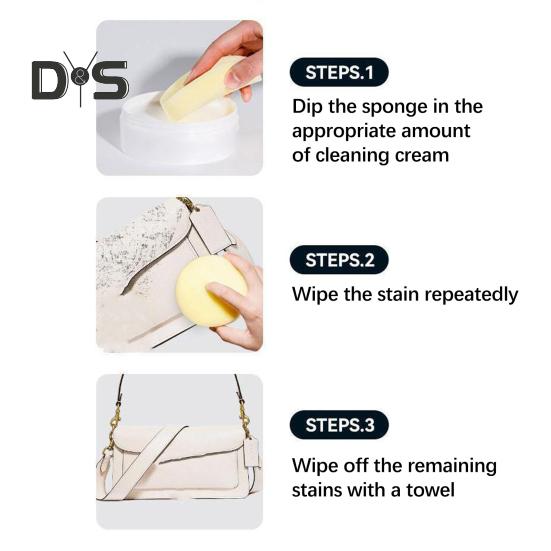 D&S

STEPS.1
Dip the sponge in the appropriate amount of cleaning cream

STEPS.2
Wipe the stain repeatedly

STEPS.3
Wipe off the remaining stains with a towel