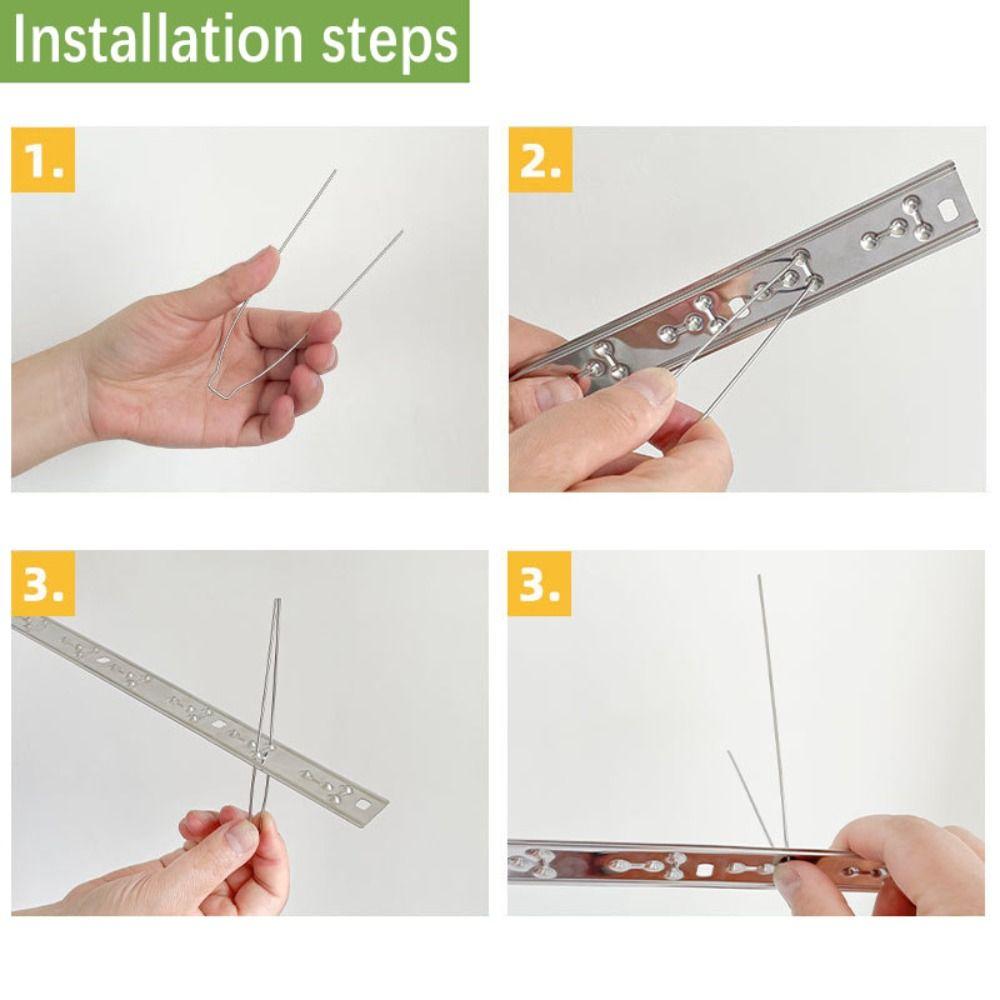 Installation steps

1.

2.

3.

3.