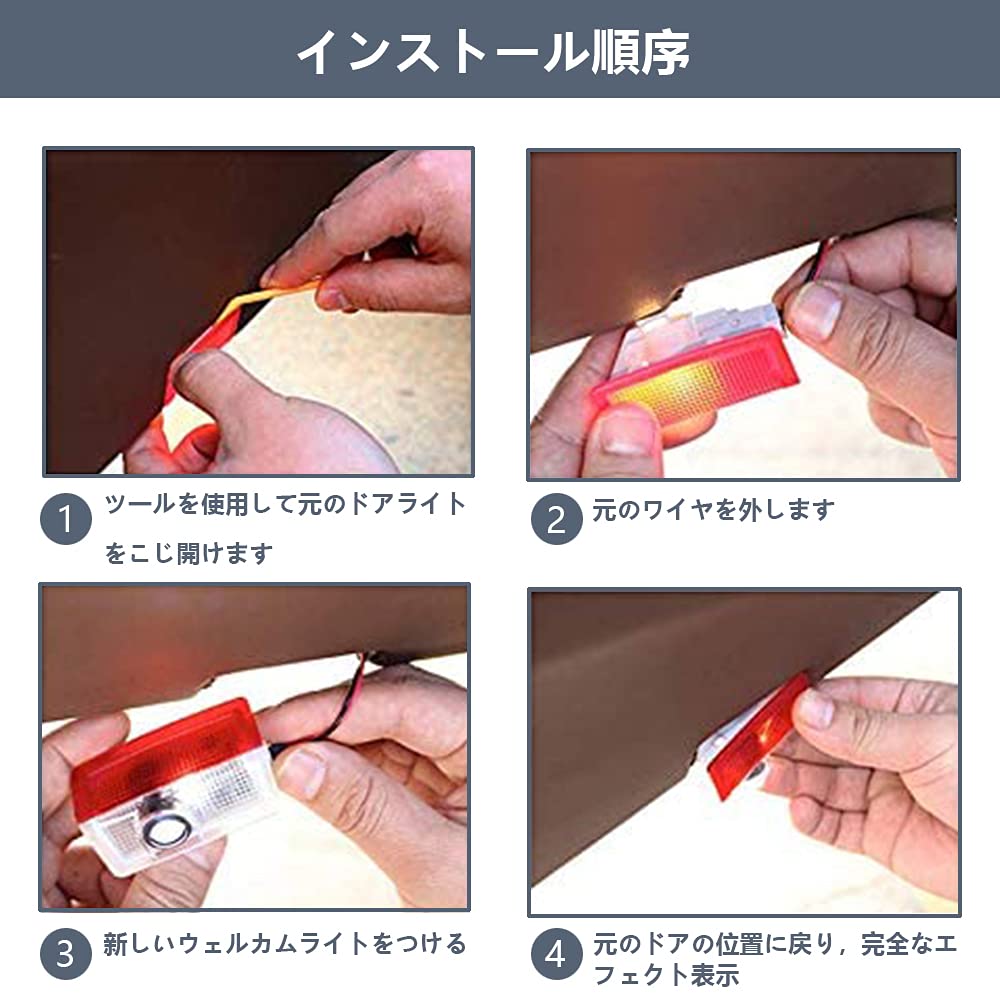 インストール順序

1 ツールを使用して元のドアライトをこじ開けます

2 元のワイヤを外します

3 新しいウェルカムライトをつける

4 元のドアの位置に戻り，完全なエフェクト表示