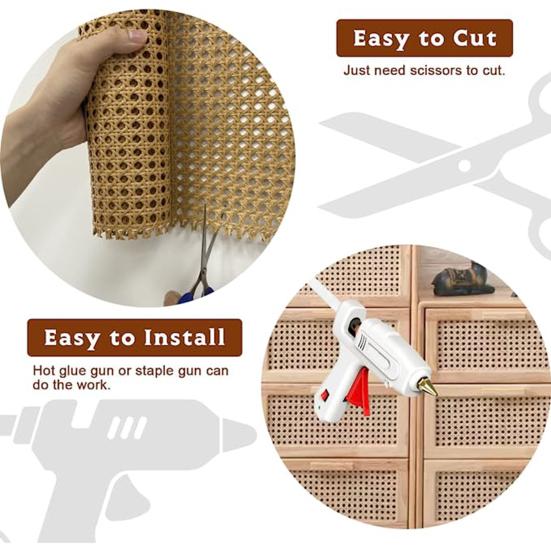 Easy to Cut

Just need scissors to cut.

Easy to Install

Hot glue gun or staple gun can do the work.