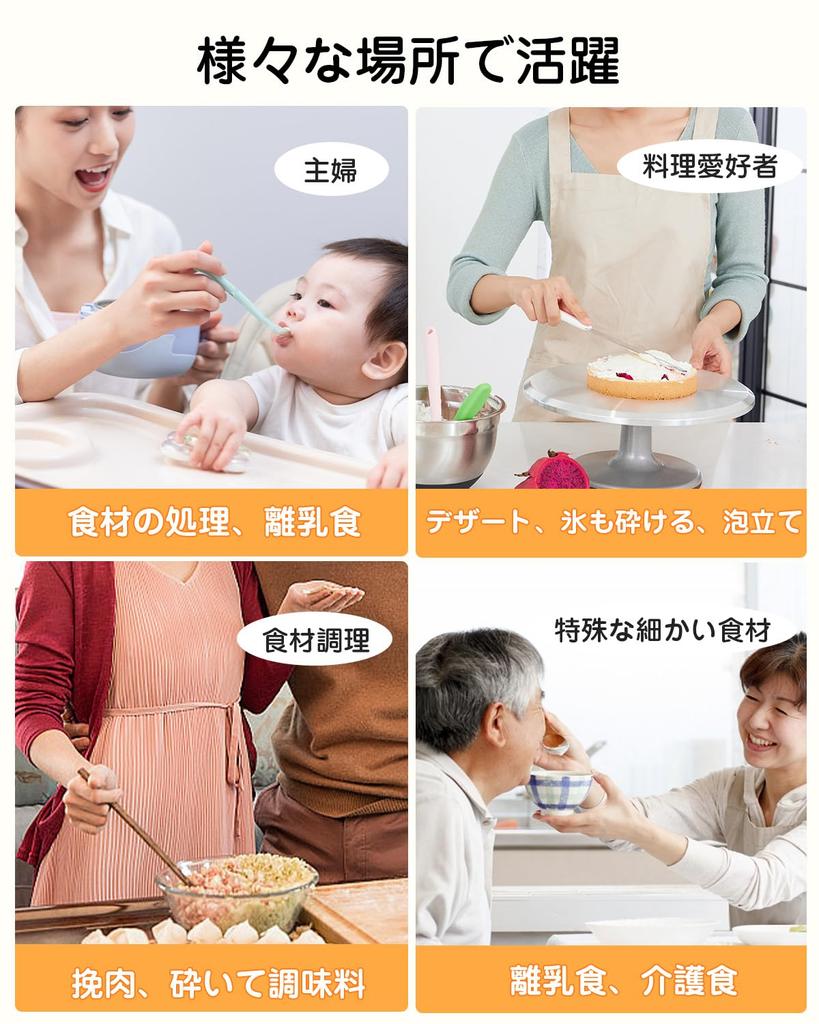 様々な場所で活躍

主婦

食材の処理、離乳食

料理愛好者

デザート、氷も砕ける、泡立て

食材調理

挽肉、砕いて調味料

特殊な細かい食材

離乳食、介護食