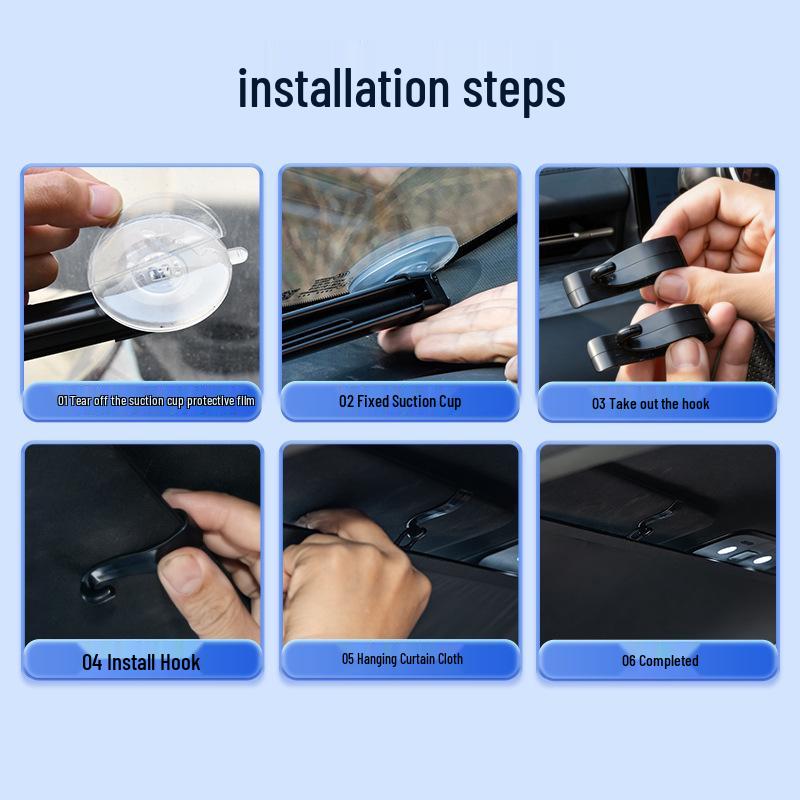 installation steps

01 Tear off the suction cup protective film

02 Fixed Suction Cup

03 Take out the hook

04 Install Hook

05 Hanging Curtain Cloth

06 Completed