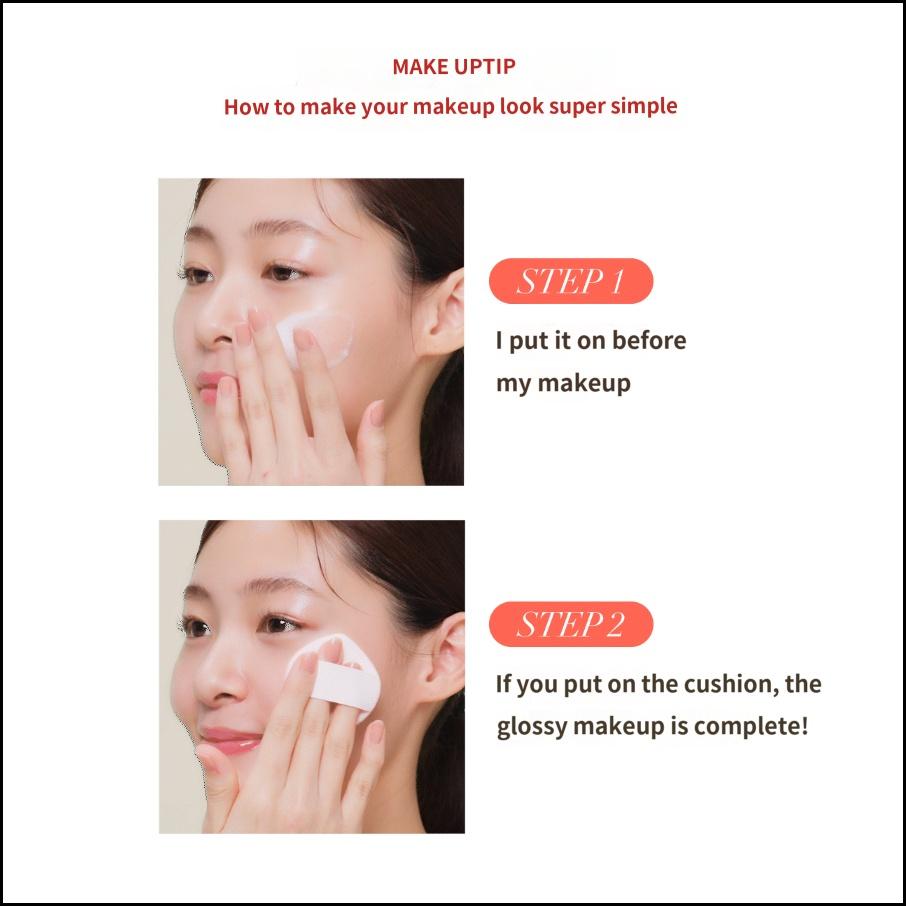 MAKE UPTIP
How to make your makeup look super simple

STEP 1
I put it on before my makeup

STEP 2
If you put on the cushion, the glossy makeup is complete!