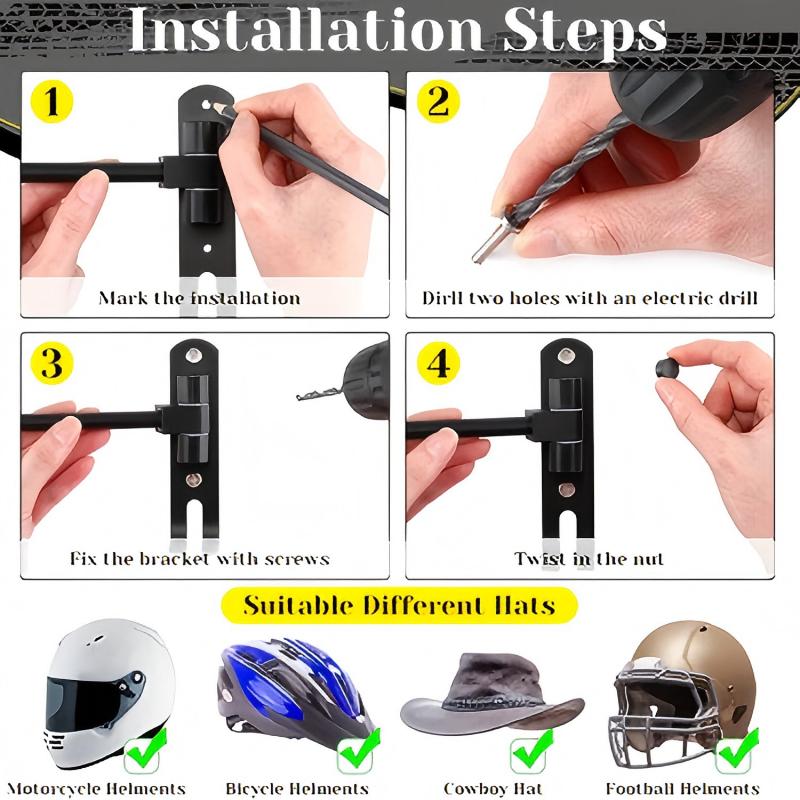 Installation Steps

1
Mark the installation

2
Dirll two holes with an electric drill

3
Fix the bracket with screws

4
Twist in the nut

Suitable Different Hats

Motorcycle Helments

Bicycle Helments

Cowboy Hat

Football Helments