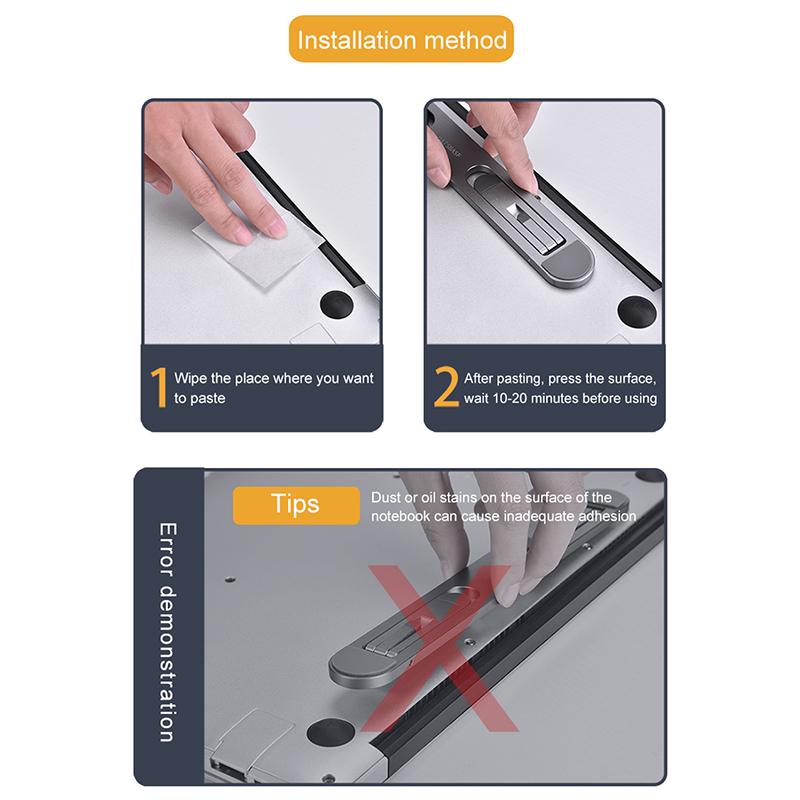 Installation method

1 Wipe the place where you want to paste

2 After pasting, press the surface, wait 10-20 minutes before using

Error demonstration

Tips

Dust or oil stains on the surface of the notebook can cause inadequate adhesion