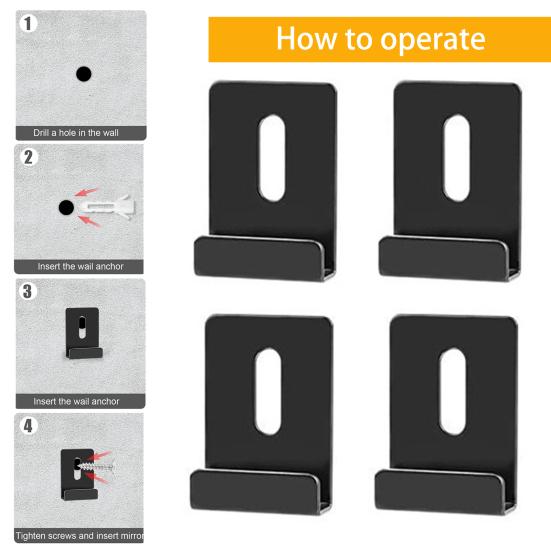 1
Drill a hole in the wall

2
Insert the wall anchor

3
Insert the wall anchor

4
Tighten screws and insert mirror

How to operate