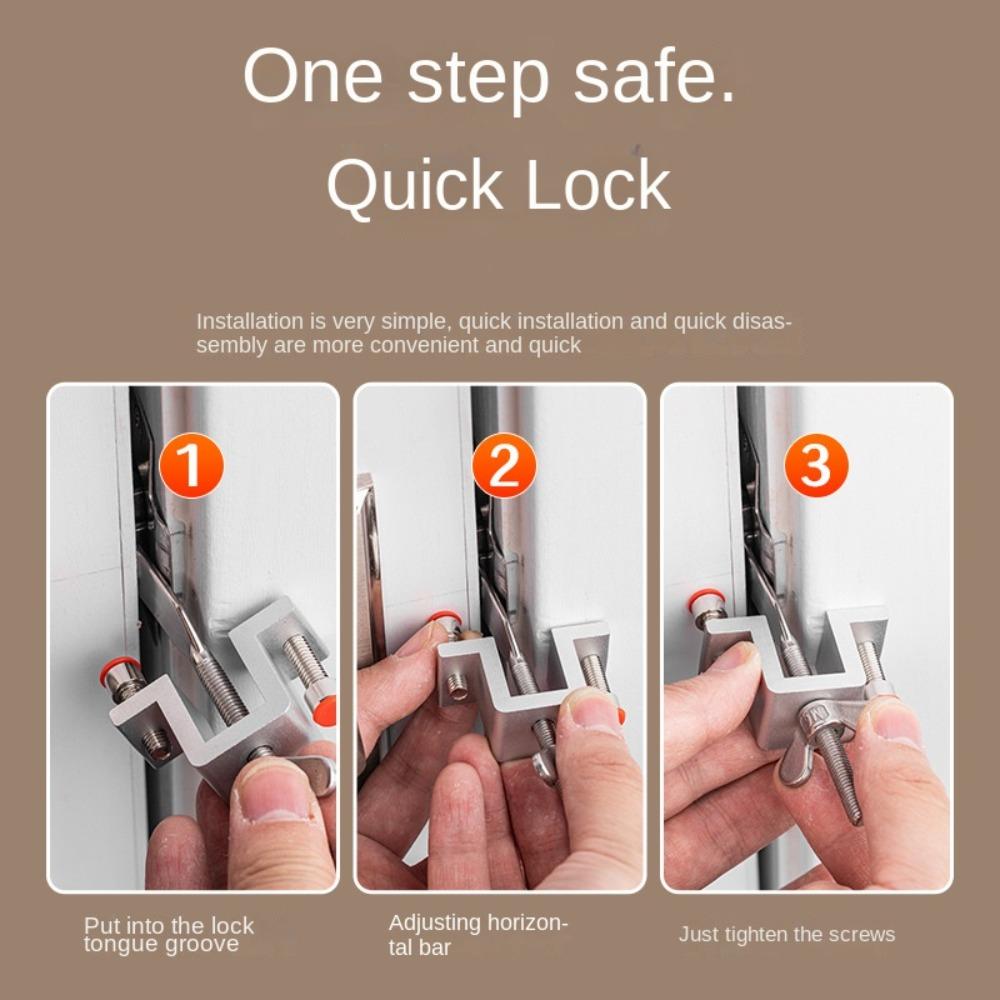 One step safe.

Quick Lock

Installation is very simple, quick installation and quick disassembly are more convenient and quick

1

2

3

Put into the lock tongue groove

Adjusting horizontal bar

Just tighten the screws