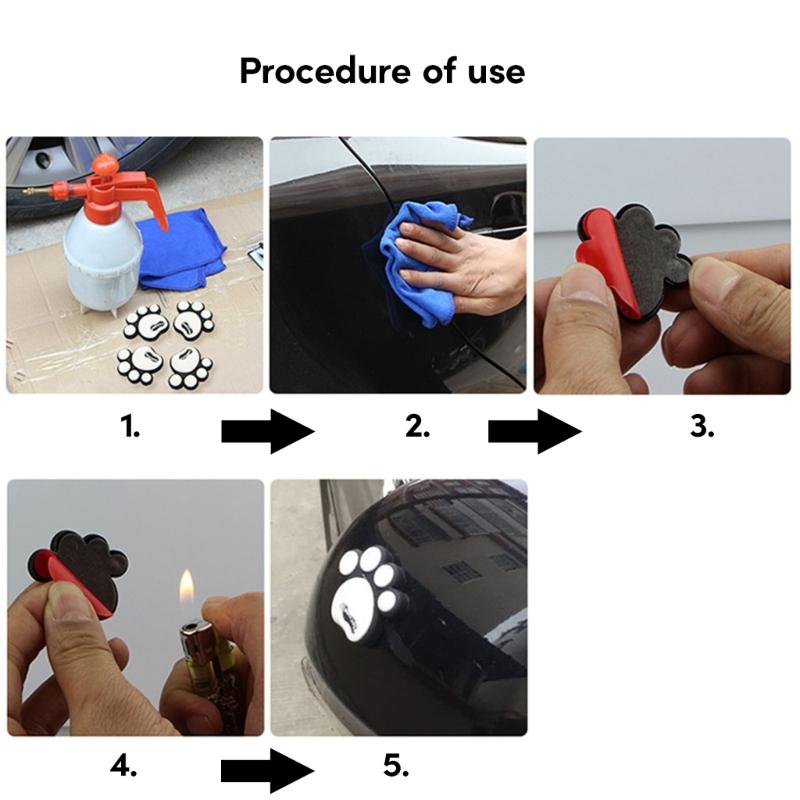 Procedure of use

1.

2.

3.

4.

5.