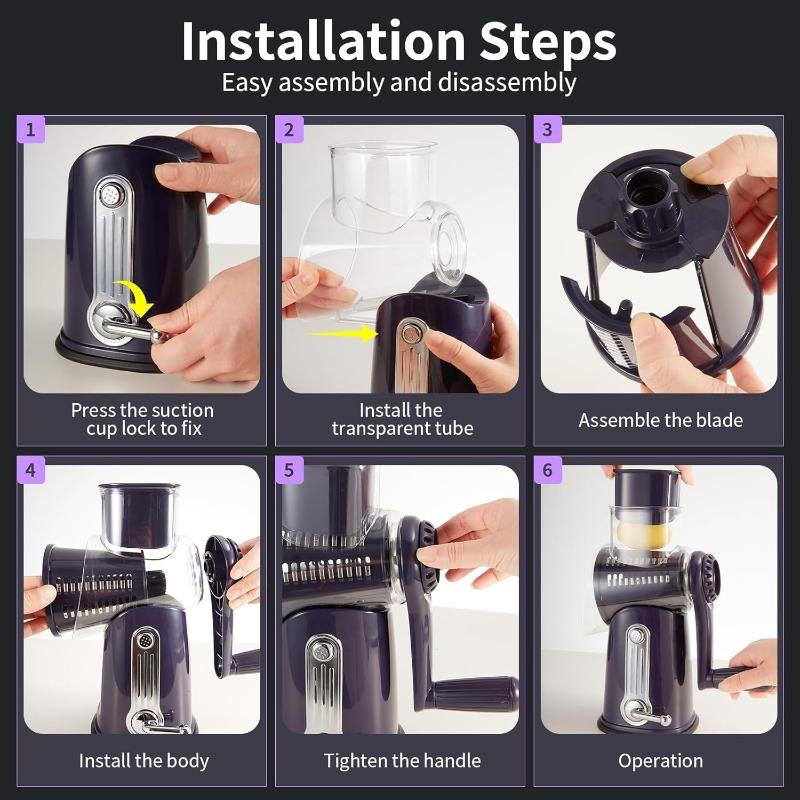 Installation Steps
Easy assembly and disassembly

1
Press the suction cup lock to fix

2
Install the transparent tube

3
Assemble the blade

4
Install the body

5
Tighten the handle

6
Operation