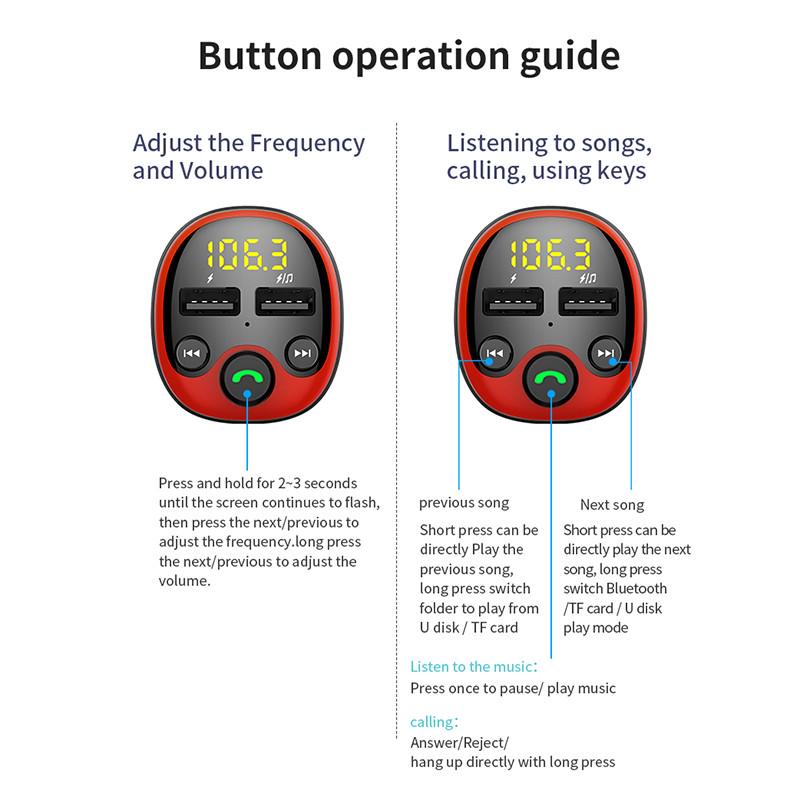 Button operation guide

Adjust the Frequency and Volume

106.3

Press and hold for 2~3 seconds until the screen continues to flash, then press the next/previous to adjust the frequency.long press the next/previous to adjust the volume.

Listening to songs, calling, using keys

106.3

previous song

Short press can be directly Play the previous song, long press switch folder to play from U disk / TF card

Next song

Short press can be directly play the next song, long press switch Bluetooth /TF card / U disk play mode

Listen to the music:
Press once to pause/ play music

calling:
Answer/Reject/
hang up directly with long press