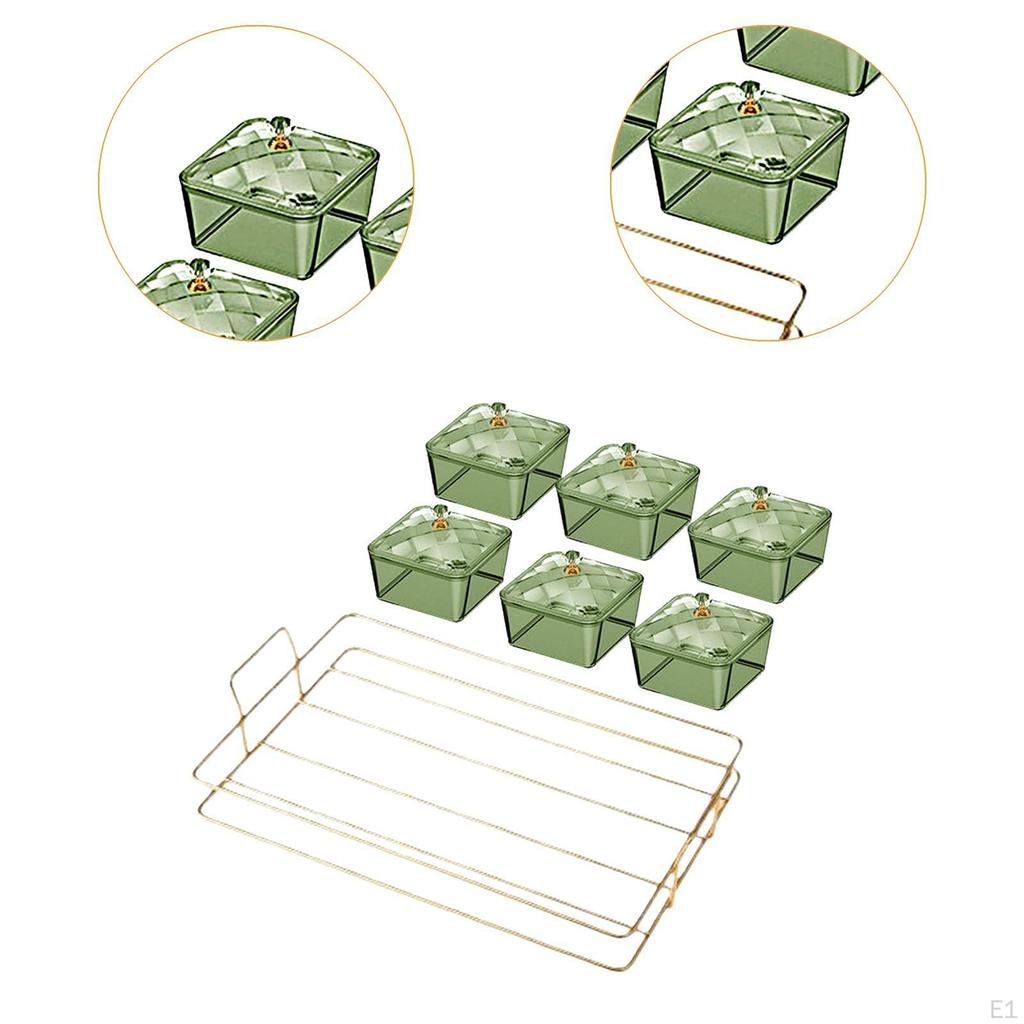 E1