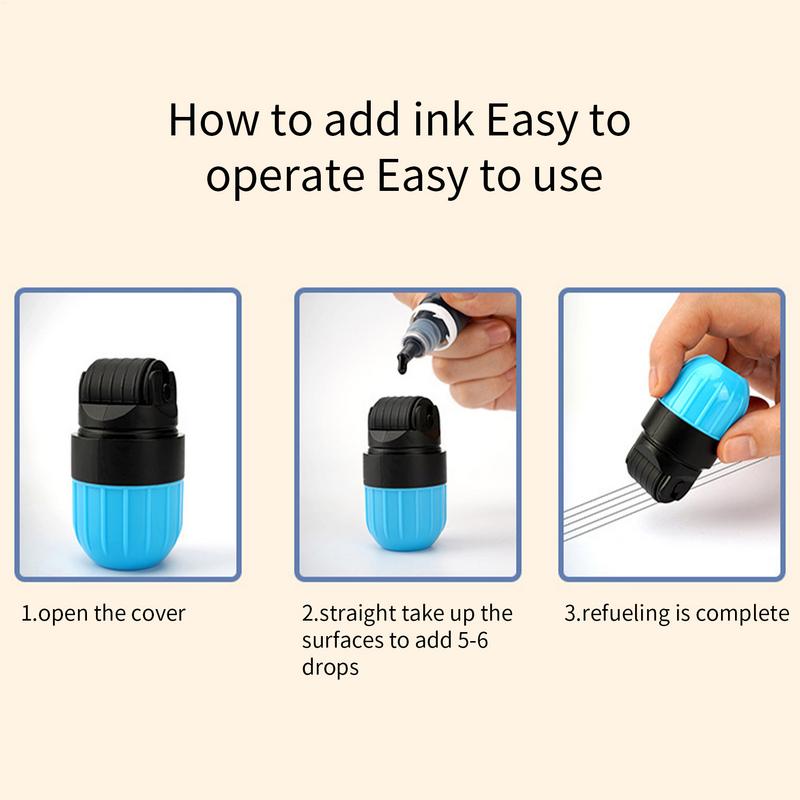 How to add ink Easy to operate Easy to use

1.open the cover

2.straight take up the surfaces to add 5-6 drops

3.refueling is complete