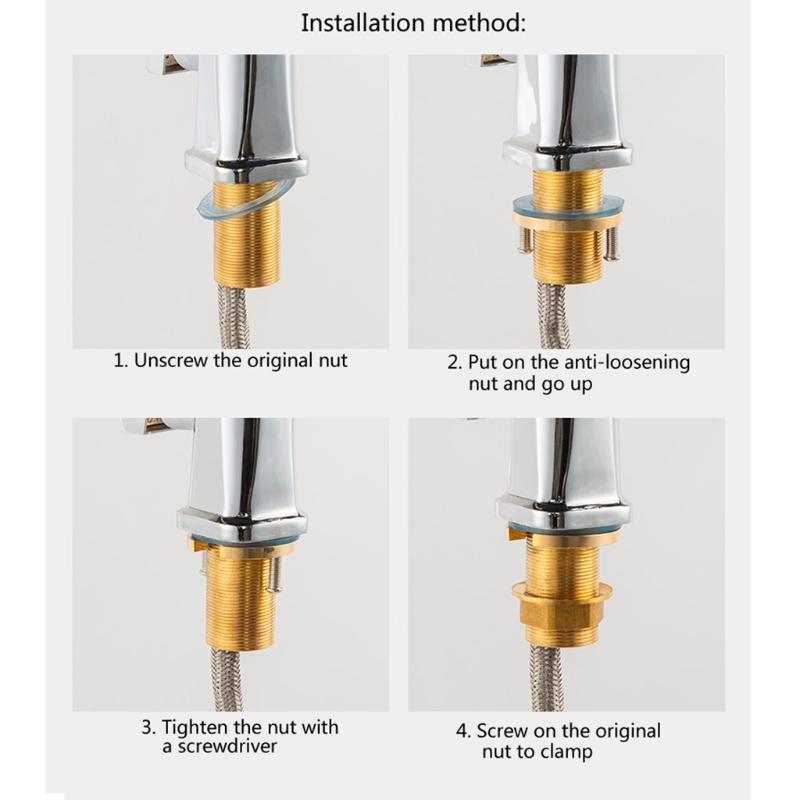 Installation method:

1. Unscrew the original nut

2. Put on the anti-loosening nut and go up

3. Tighten the nut with a screwdriver

4. Screw on the original nut to clamp