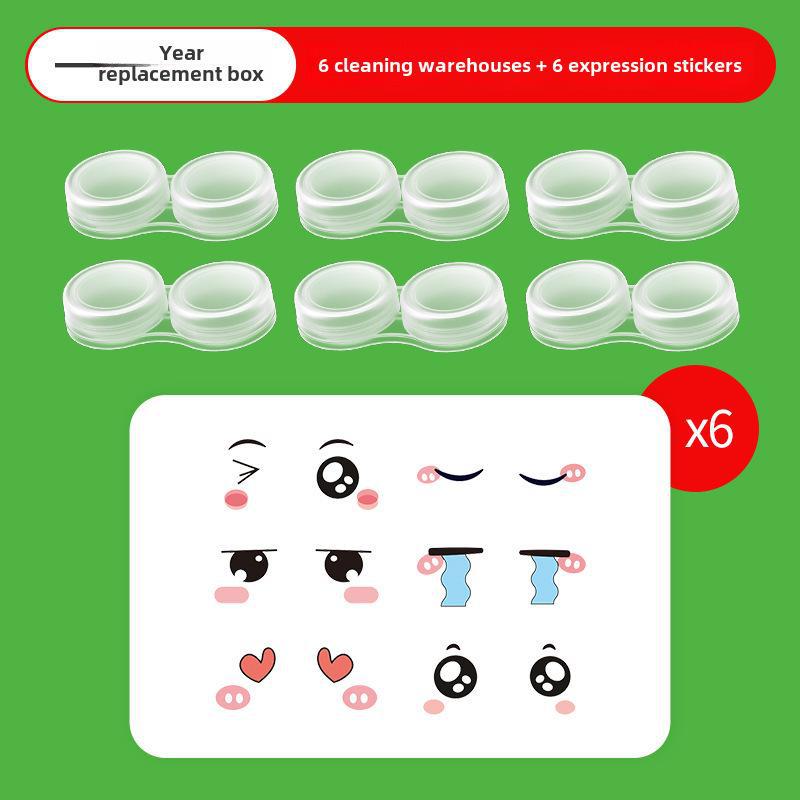 Year replacement box

6 cleaning warehouses + 6 expression stickers

x6