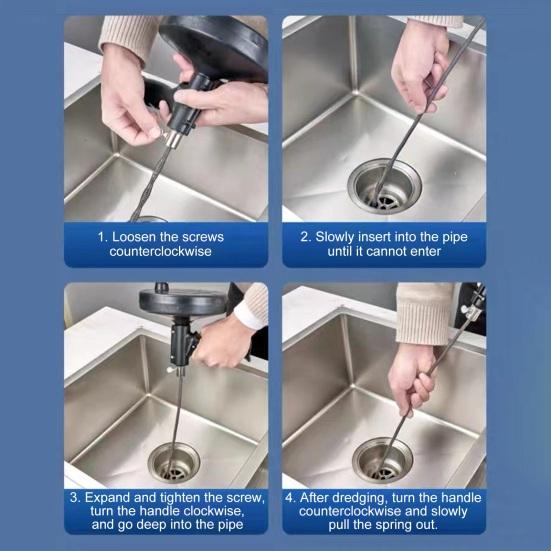 1. Loosen the screws counterclockwise

2. Slowly insert into the pipe until it cannot enter

3. Expand and tighten the screw, turn the handle clockwise, and go deep into the pipe

4. After dredging, turn the handle counterclockwise and slowly pull the spring out.