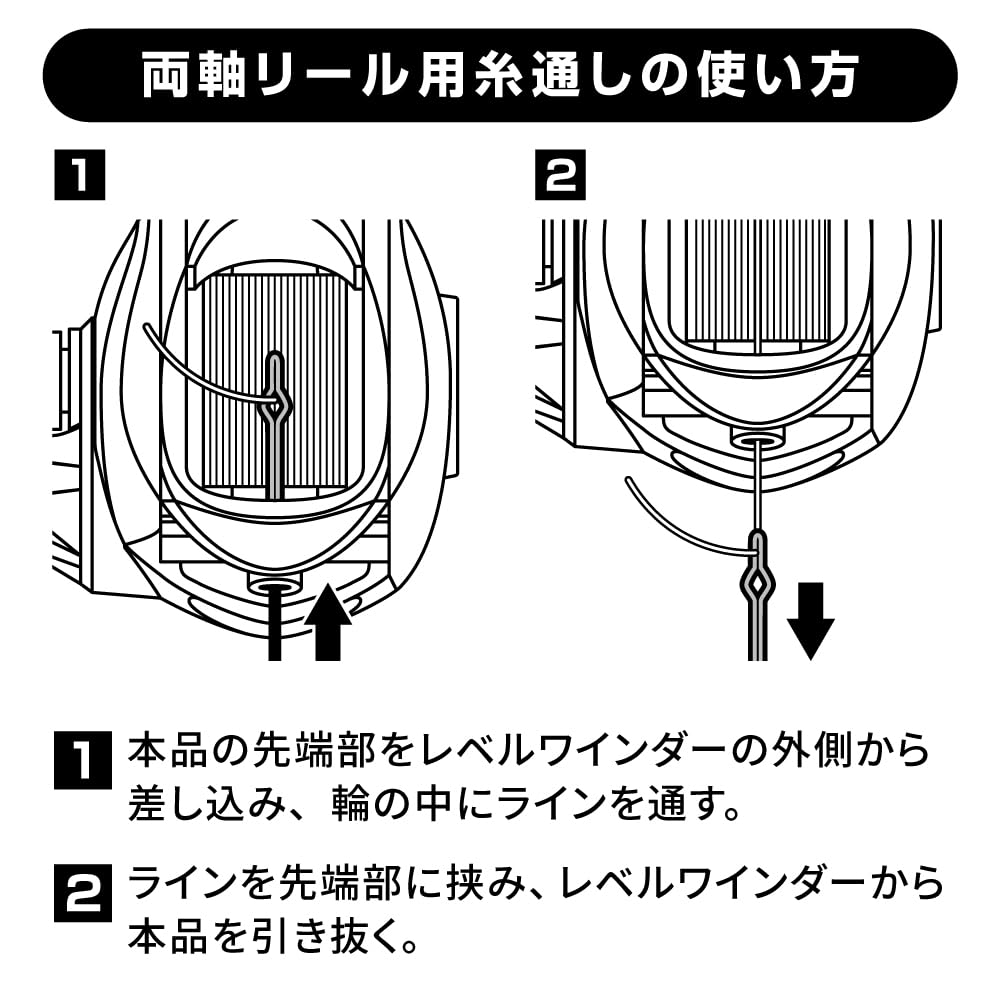 両軸リール用糸通しの使い方

1

2

1 本品の先端部をレベルワインダーの外側から差し込み、輪の中にラインを通す。

2 ラインを先端部に挟み、レベルワインダーから本品を引き抜く。