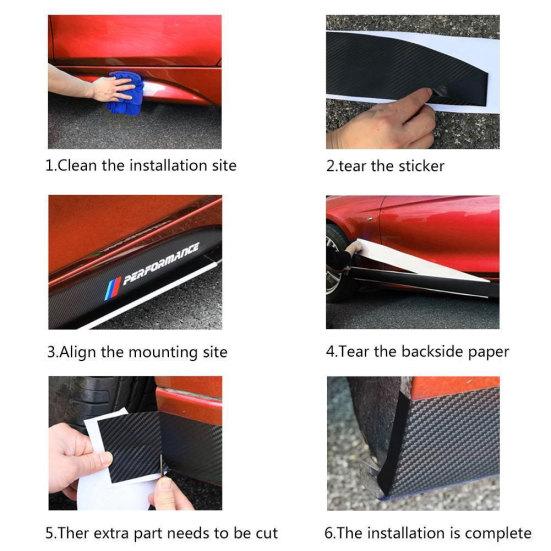 1.Clean the installation site

2.tear the sticker

PERFORMANCE

3.Align the mounting site

4.Tear the backside paper

5.Ther extra part needs to be cut

6.The installation is complete