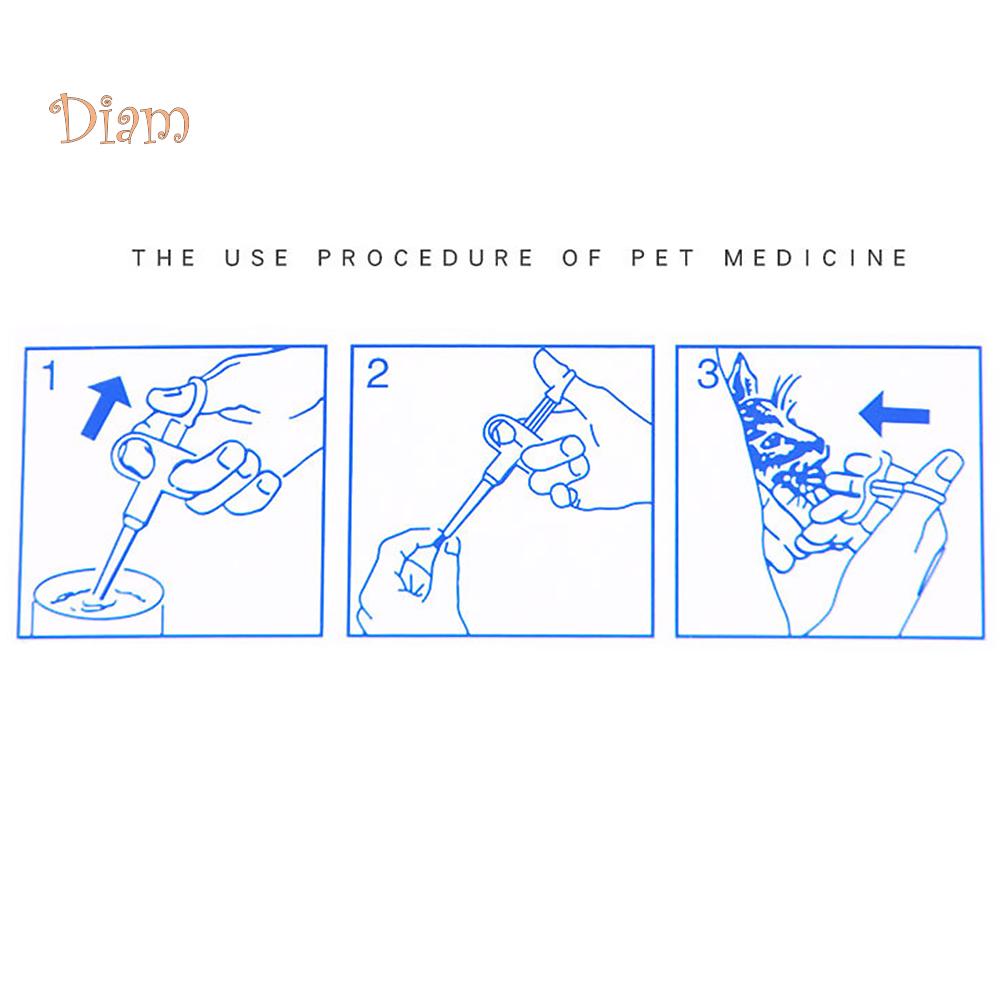 Diam

THE USE PROCEDURE OF PET MEDICINE

1

2

3