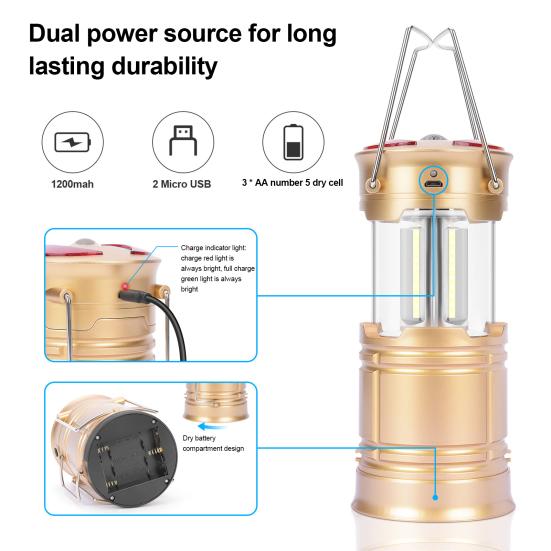 Dual power source for long lasting durability

1200mah

2 Micro USB

3 * AA number 5 dry cell

Charge indicator light: charge red light is always bright, full charge green light is always bright

Dry battery compartment design