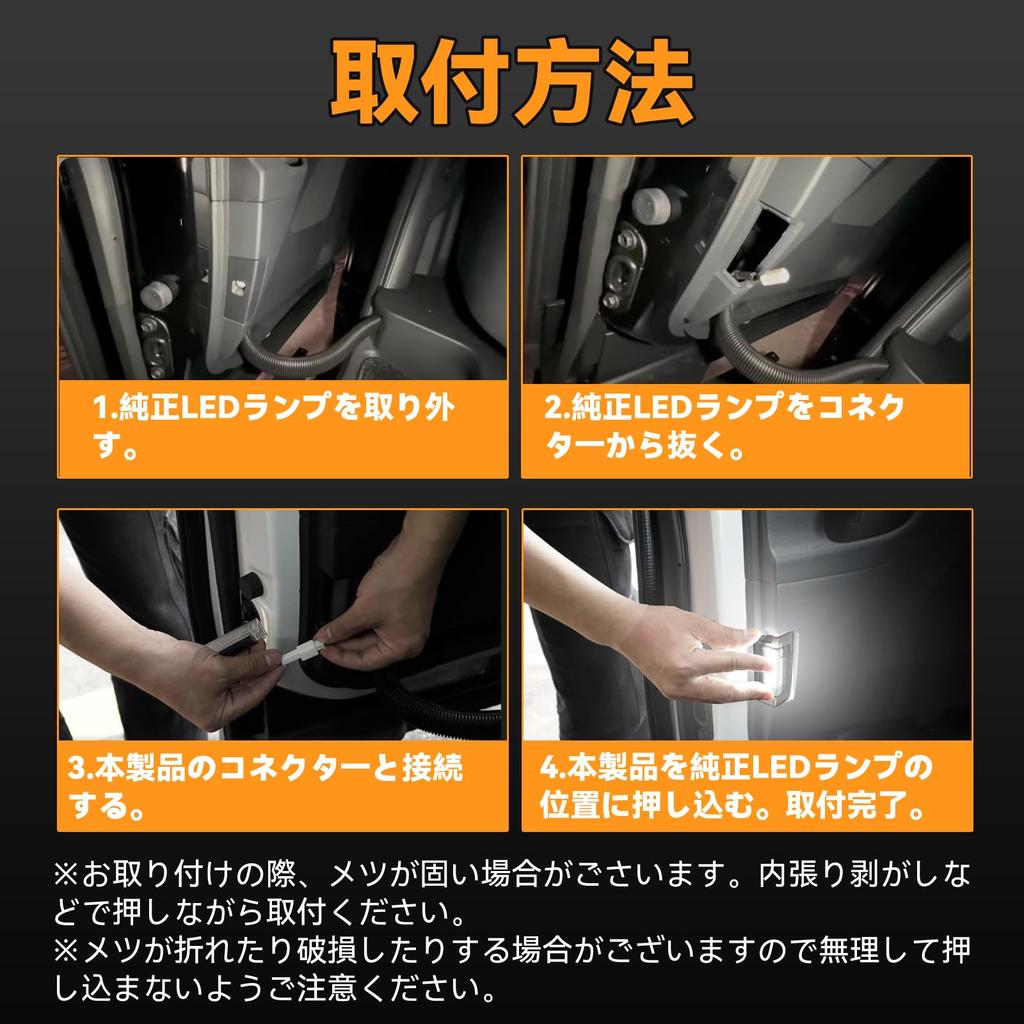 取付方法

1.純正LEDランプを取り外す。

2.純正LEDランプをコネクターから抜く。

3.本製品のコネクターと接続する。

4.本製品を純正LEDランプの位置に押し込む。取付完了。

※お取り付けの際、メツが固い場合がございます。内張り剥がしなどで押しながら取付ください。
※メツが折れたり破損したりする場合がございますので無理して押し込まないようご注意ください。