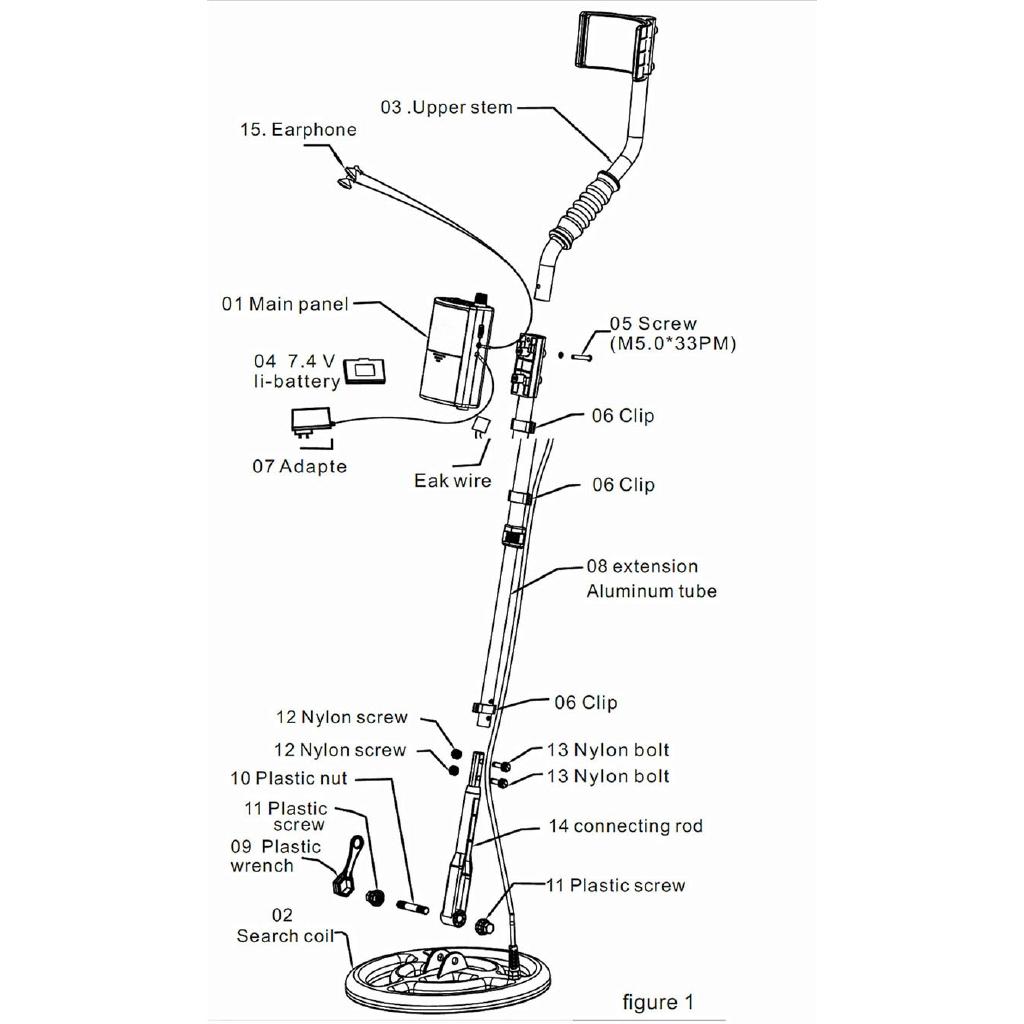 03 .Upper stem

15. Earphone

01 Main panel

05 Screw
(M5.0*33PM)

04 7.4 V
li-battery

06 Clip

07 Adapte

Eak wire

06 Clip

08 extension
Aluminum tube

06 Clip

12 Nylon screw

12 Nylon screw

13 Nylon bolt

13 Nylon bolt

10 Plastic nut

11 Plastic
screw

14 connecting rod

09 Plastic
wrench

11 Plastic screw

02
Search coil

figure 1