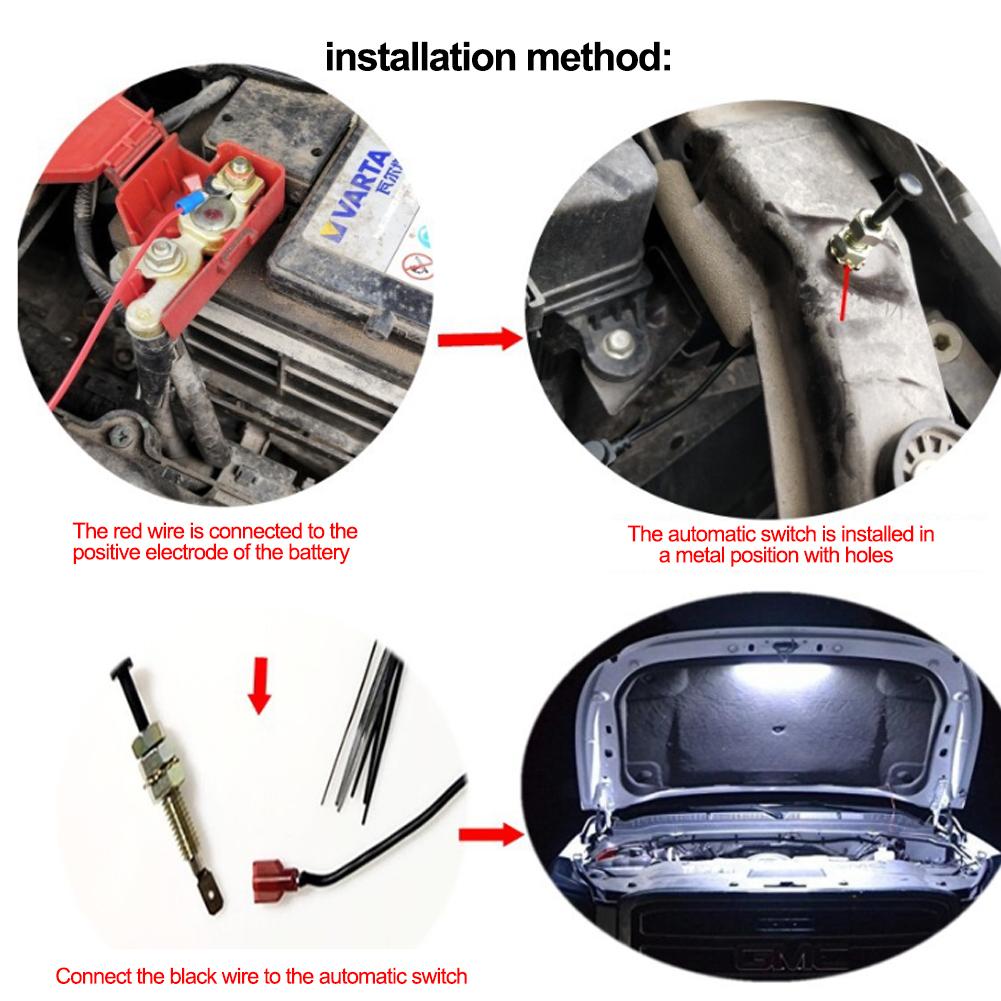 installation method:

VARTA

The red wire is connected to the positive electrode of the battery

The automatic switch is installed in a metal position with holes

Connect the black wire to the automatic switch

GMC