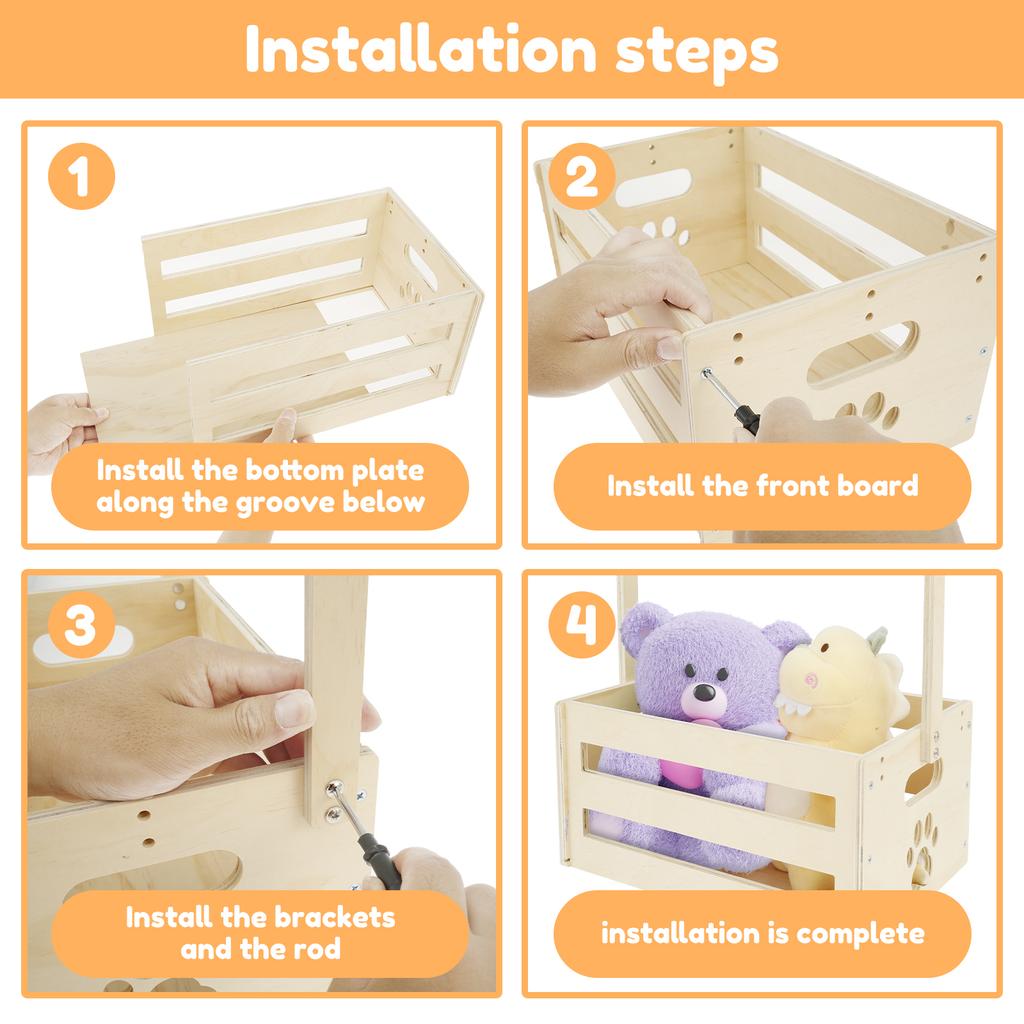 Installation steps

1

Install the bottom plate along the groove below

2

Install the front board

3

Install the brackets and the rod

4

installation is complete