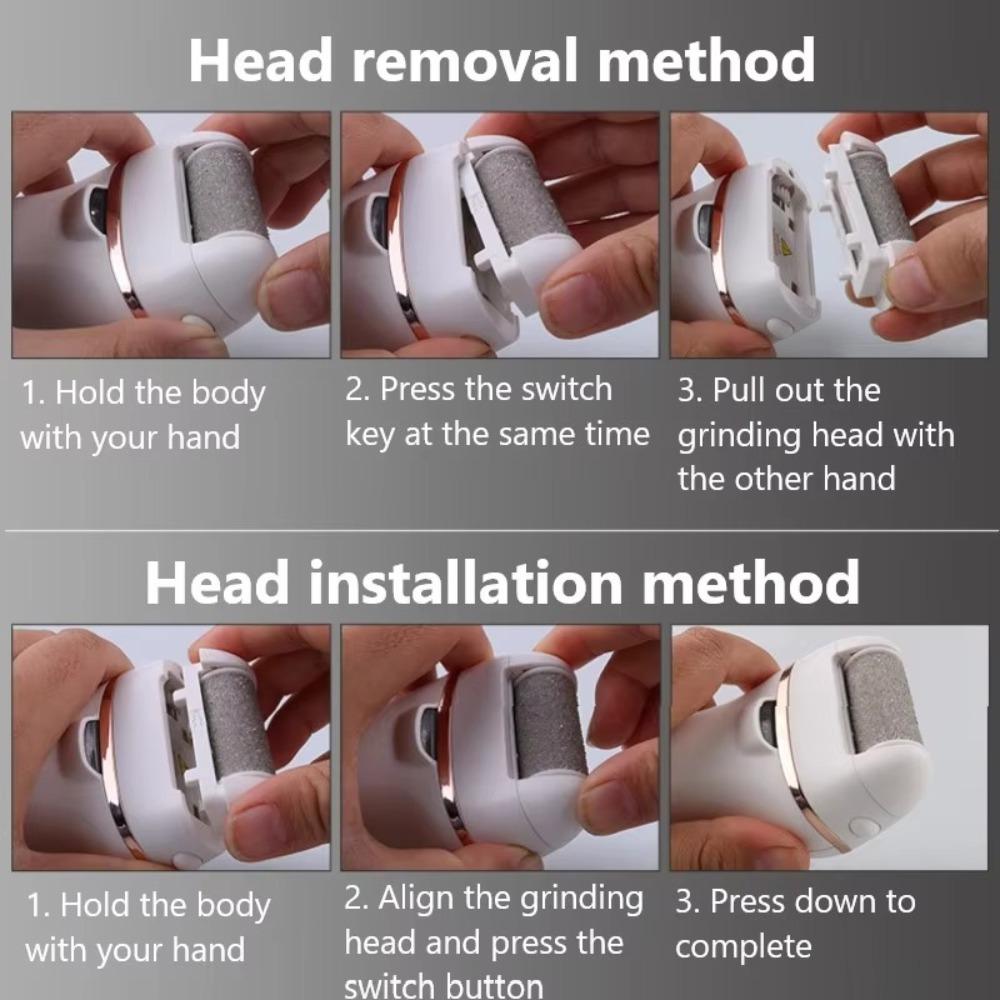 Head removal method

1. Hold the body with your hand

2. Press the switch key at the same time

3. Pull out the grinding head with the other hand

Head installation method

1. Hold the body with your hand

2. Align the grinding head and press the switch button

3. Press down to complete