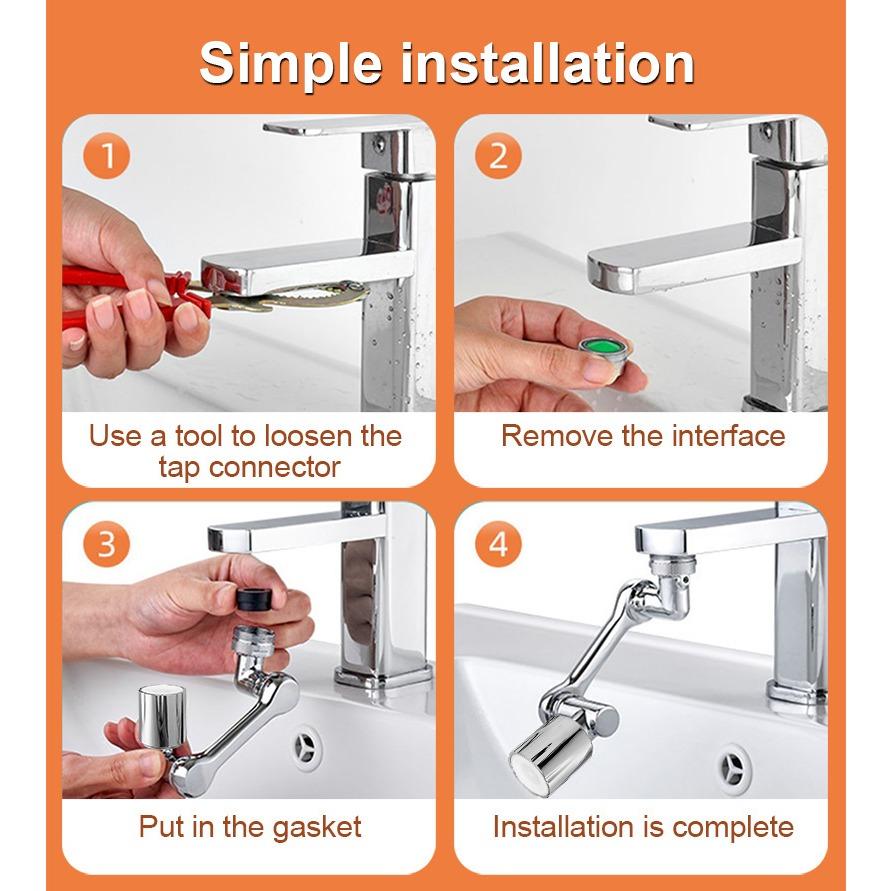 Simple installation

1

Use a tool to loosen the tap connector

2

Remove the interface

3

Put in the gasket

4

Installation is complete