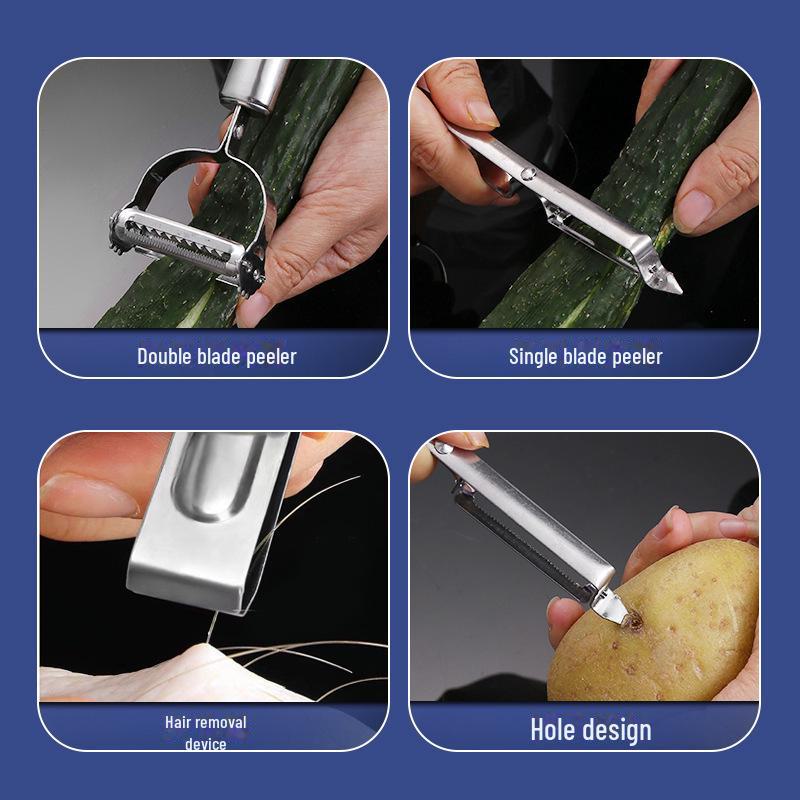 Double blade peeler

Single blade peeler

Hair removal device

Hole design