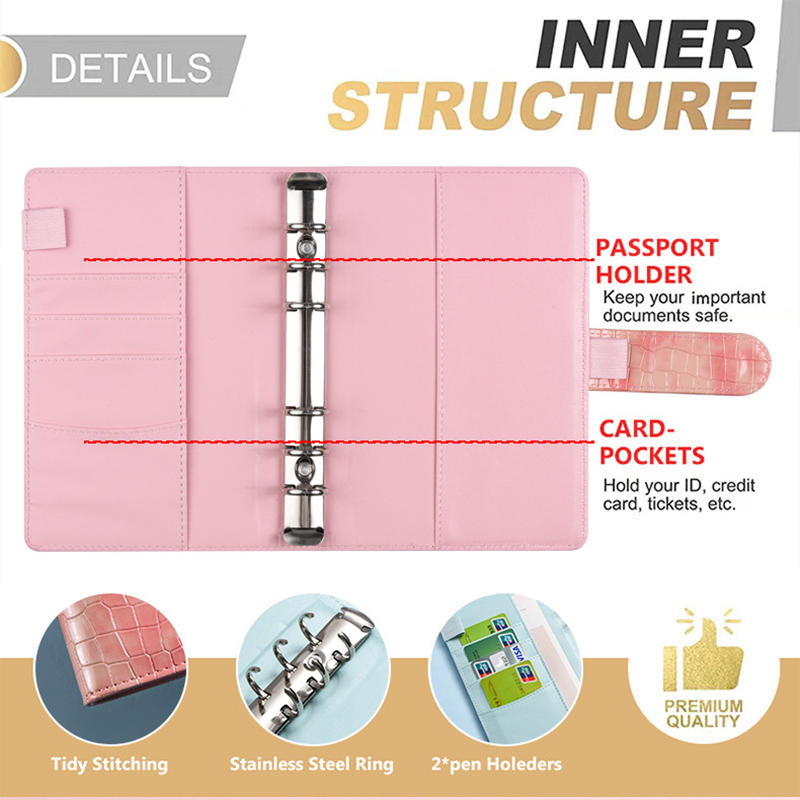 DETAILS

INNER STRUCTURE

PASSPORT HOLDER
Keep your important documents safe.

CARD-POCKETS
Hold your ID, credit card, tickets, etc.

VISA

PREMIUM QUALITY

Tidy Stitching

Stainless Steel Ring

2*pen Holeders