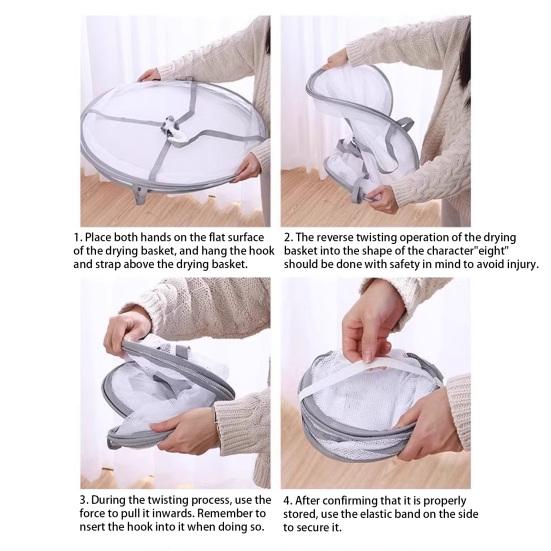 1. Place both hands on the flat surface of the drying basket, and hang the hook and strap above the drying basket.

2. The reverse twisting operation of the drying basket into the shape of the character"eight" should be done with safety in mind to avoid injury.

3. During the twisting process, use the force to pull it inwards. Remember to nsert the hook into it when doing so.

4. After confirming that it is properly stored, use the elastic band on the side to secure it.