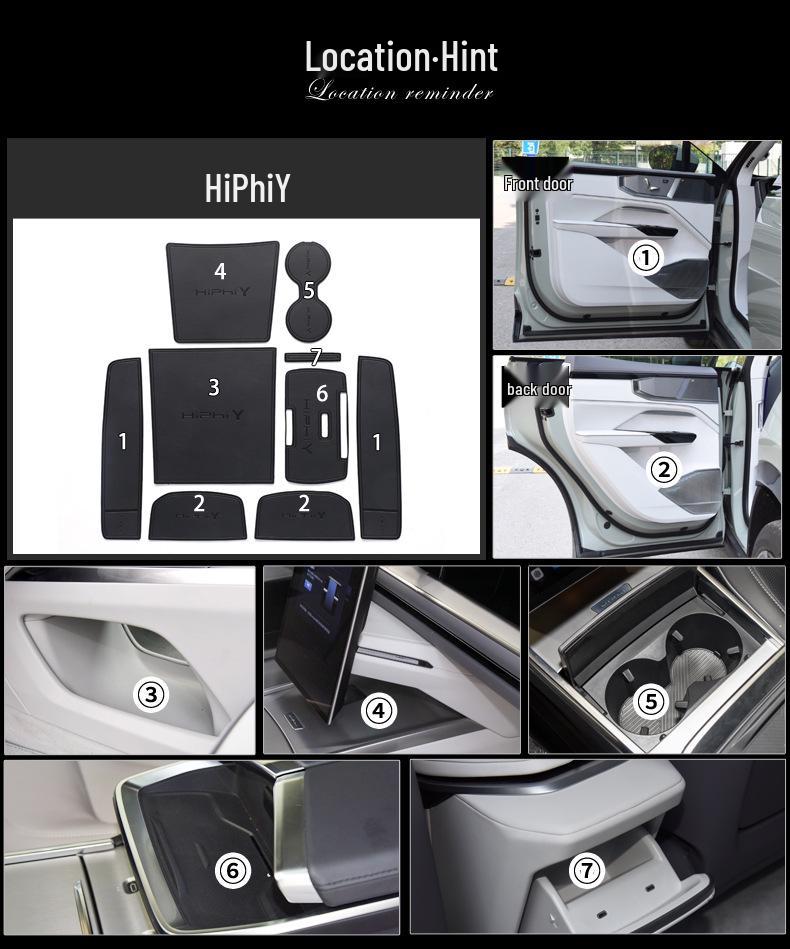 Location·Hint
Location reminder

HiPhiY

4
HiPhiY
5
7
3
HiPhiY
6
HiPhiY
1
1
2
HiPhiY
2
HiPhiY

Front door
①

back door
②

③

④

⑤

⑥

⑦