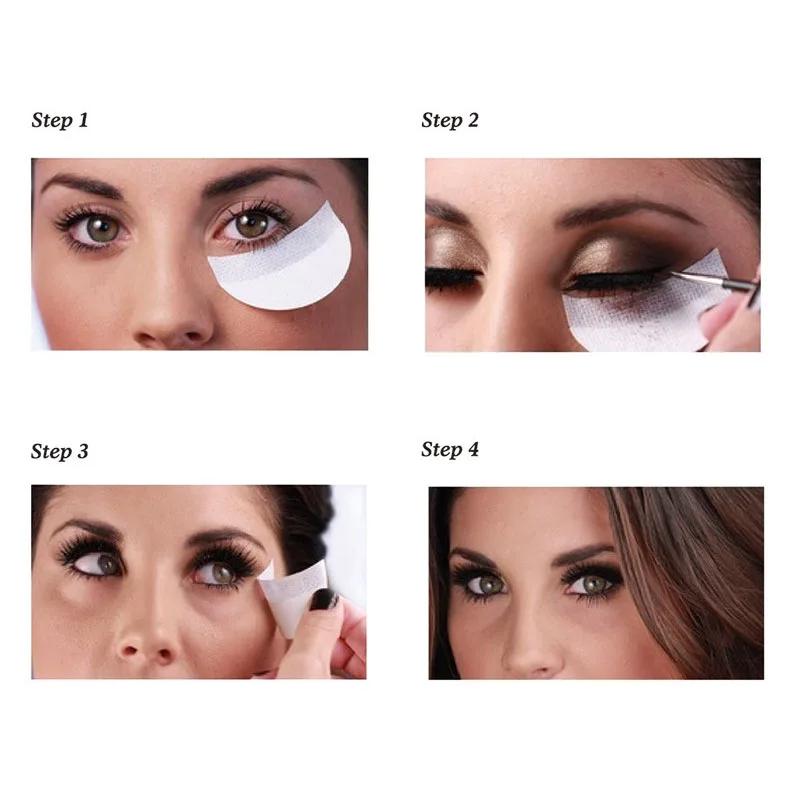 Step 1

Step 2

Step 3

Step 4