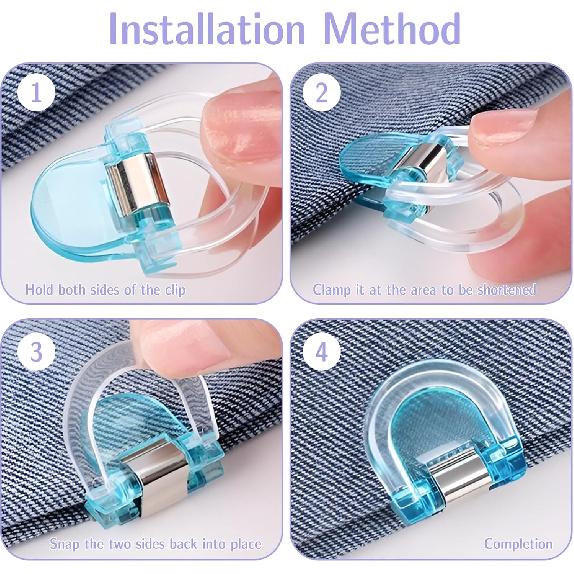 Installation Method

1

Hold both sides of the clip

2

Clamp it at the area to be shortened

3

Snap the two sides back into place

4

Completion