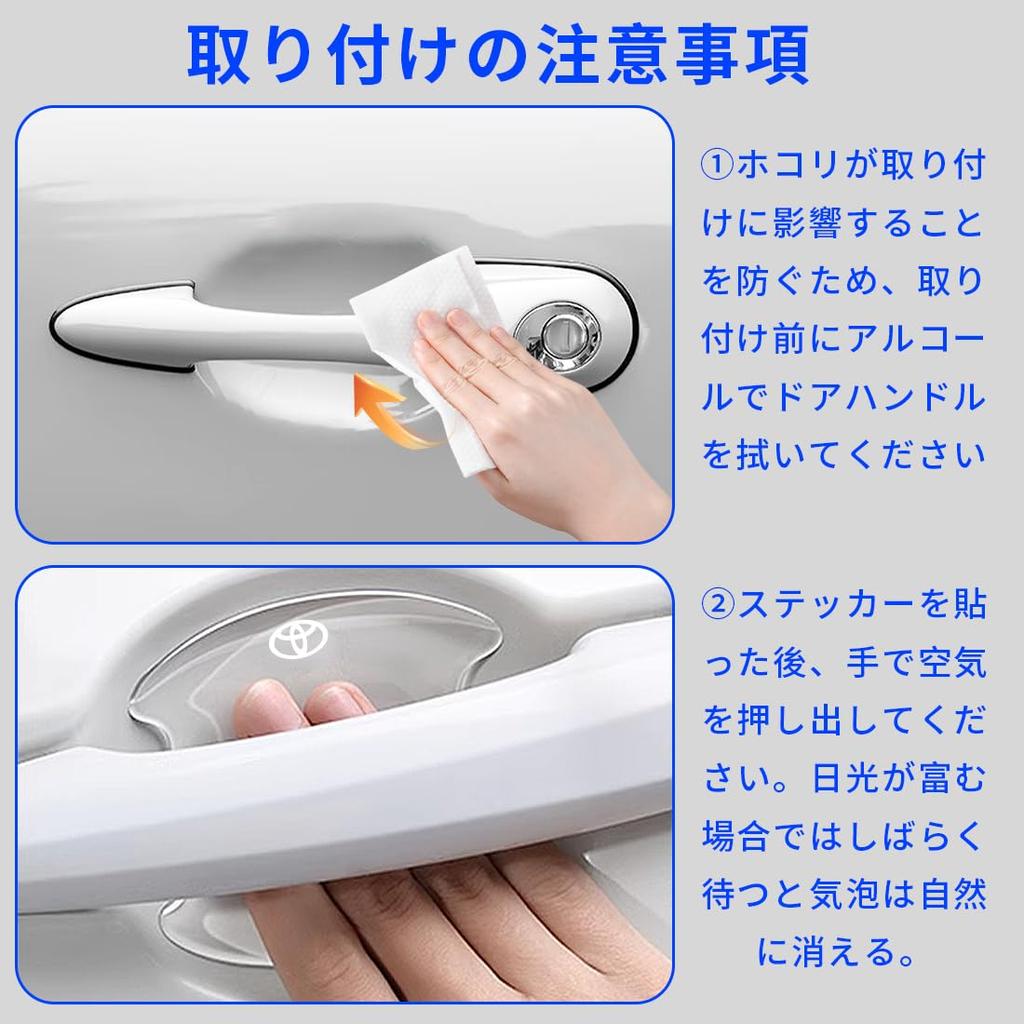 取り付けの注意事項

①ホコリが取り付けに影響することを防ぐため、取り付け前にアルコールでドアハンドルを拭いてください

②ステッカーを貼った後、手で空気を押し出してください。日光が富む場合ではしばらく待つと気泡は自然に消える。